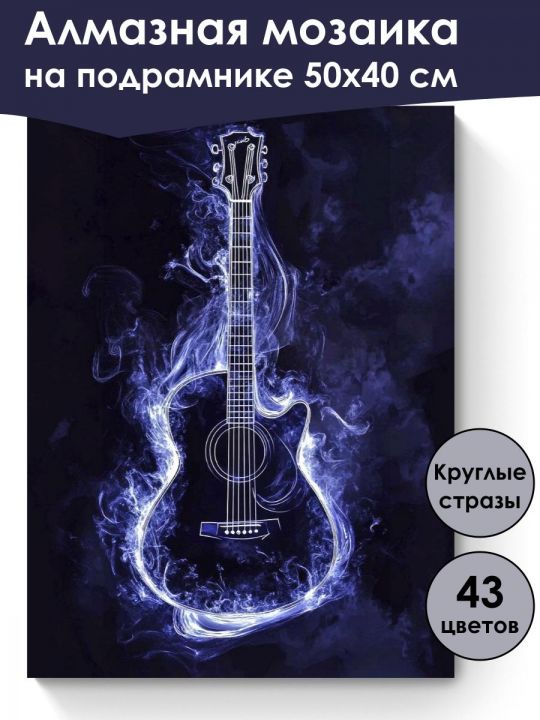 Алмазная мозаика на подрамнике 50х40 см

Круглые стразы

43 цветов