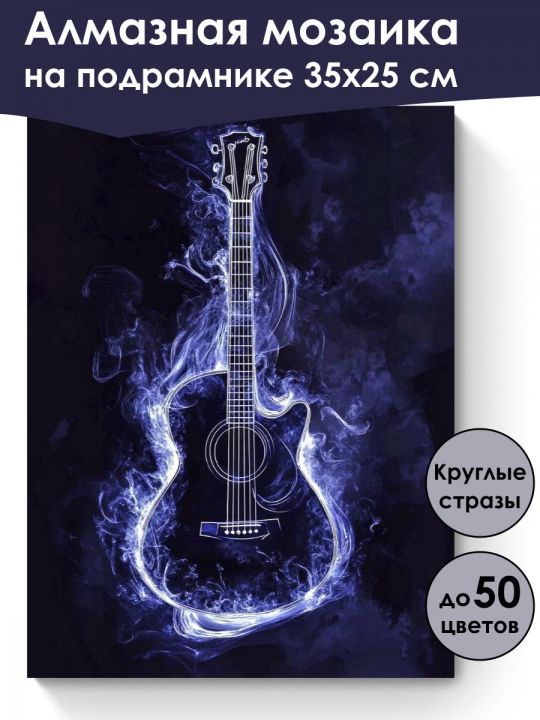 Алмазная мозаика на подрамнике 35х25 см

Круглые стразы

до 50 цветов