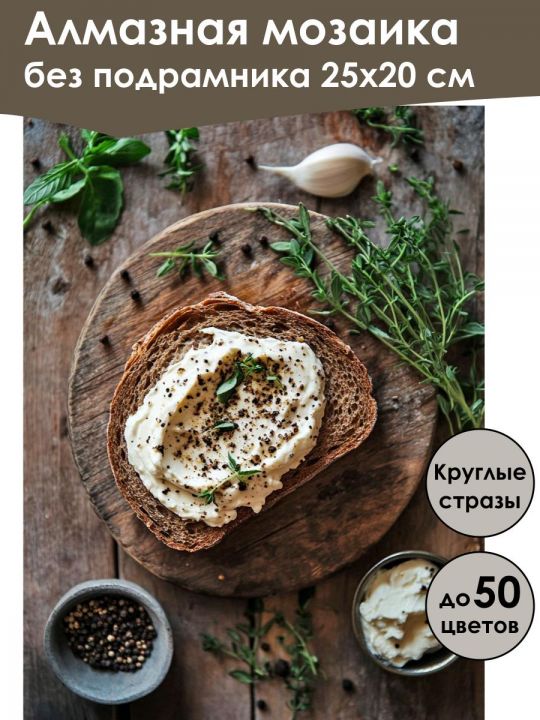 Алмазная мозаика
без подрамника 25х20 см

Круглые стразы

до 50 цветов