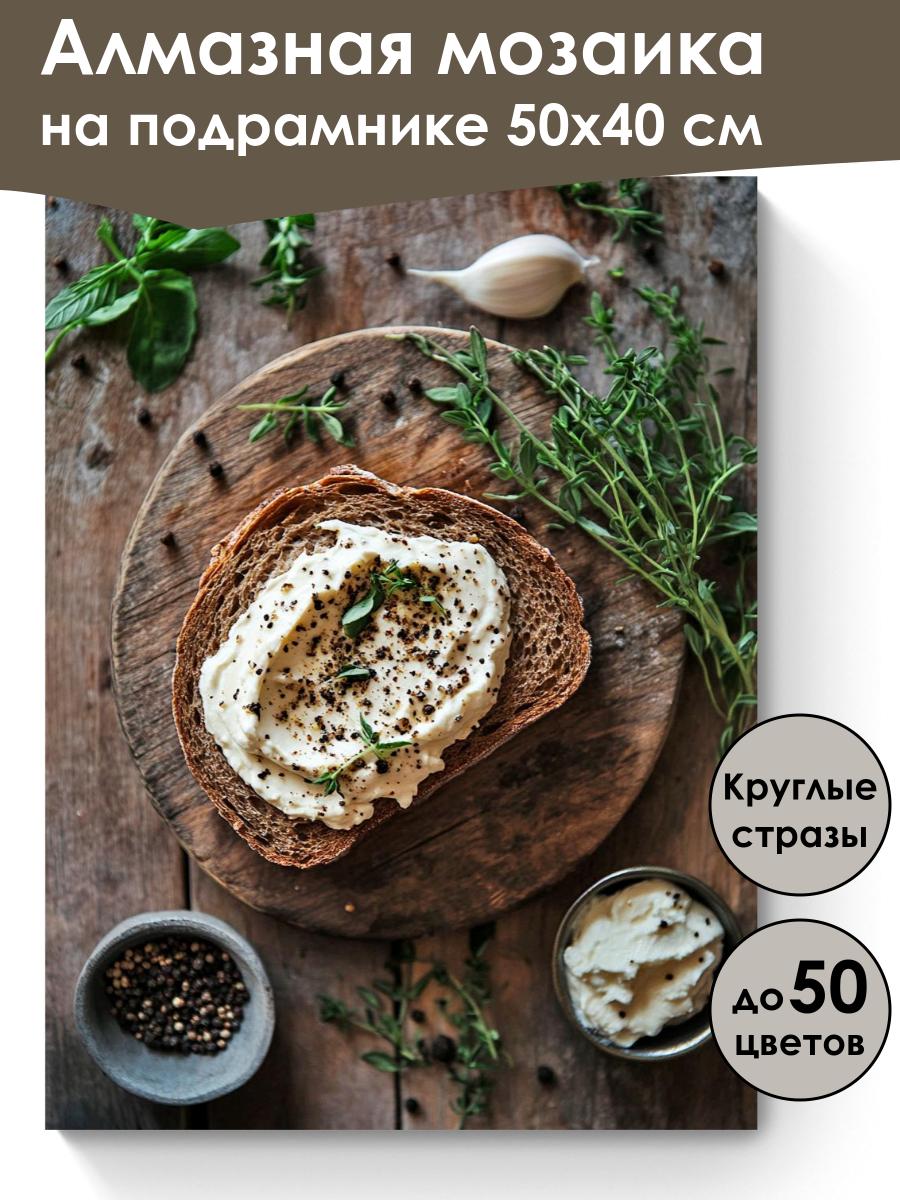 Алмазная мозаика
на подрамнике 50х40 см

Круглые стразы

до 50 цветов