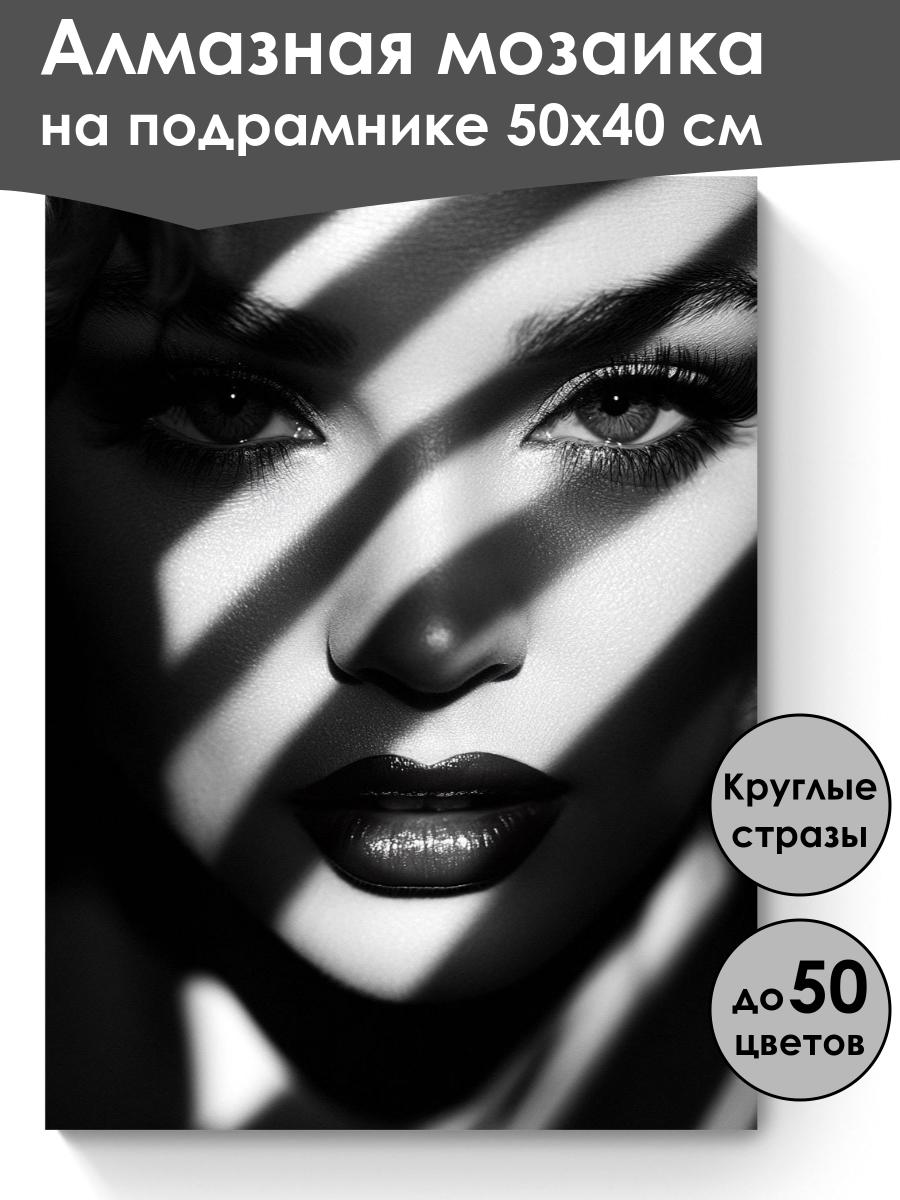 Алмазная мозаика
на подрамнике 50х40 см

Круглые стразы

до 50 цветов