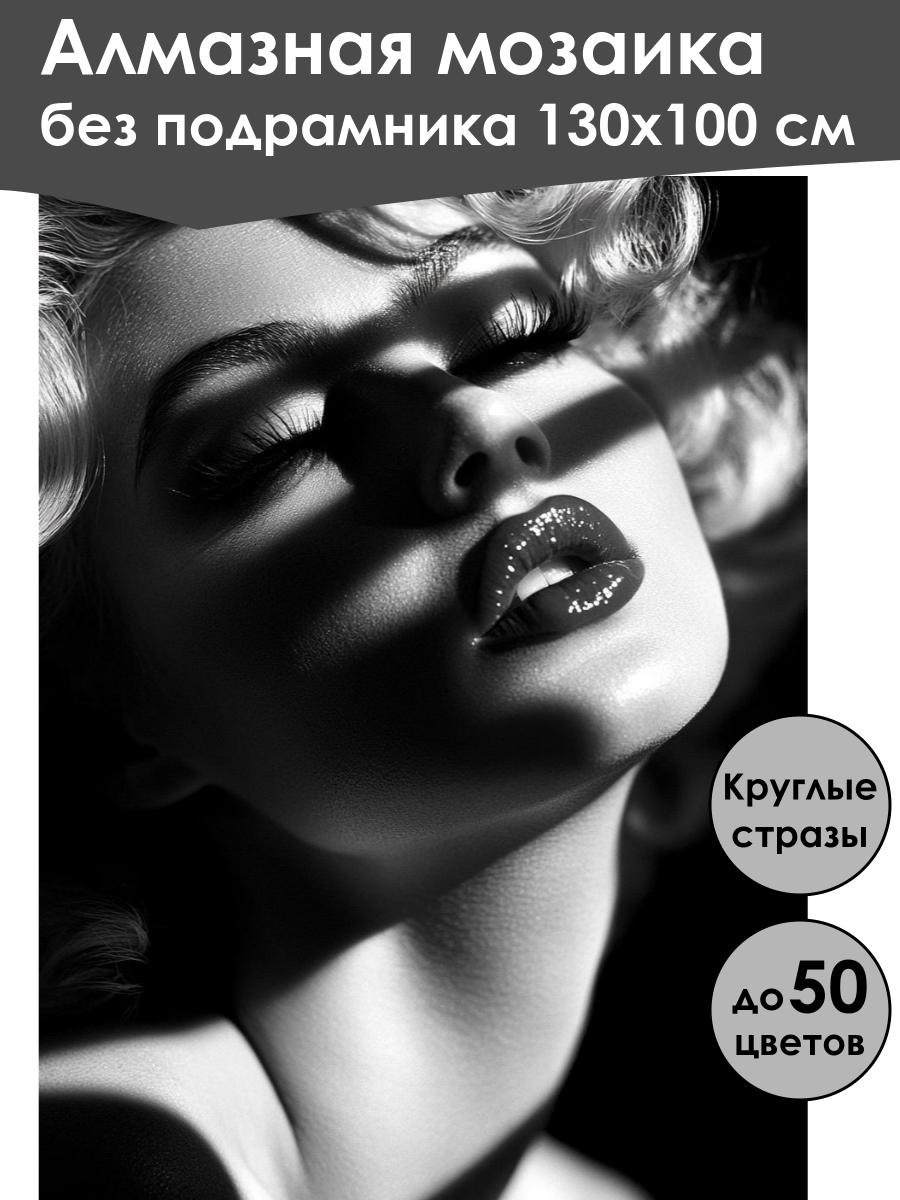 Алмазная мозаика
без подрамника 130х100 см

Круглые стразы

до 50 цветов