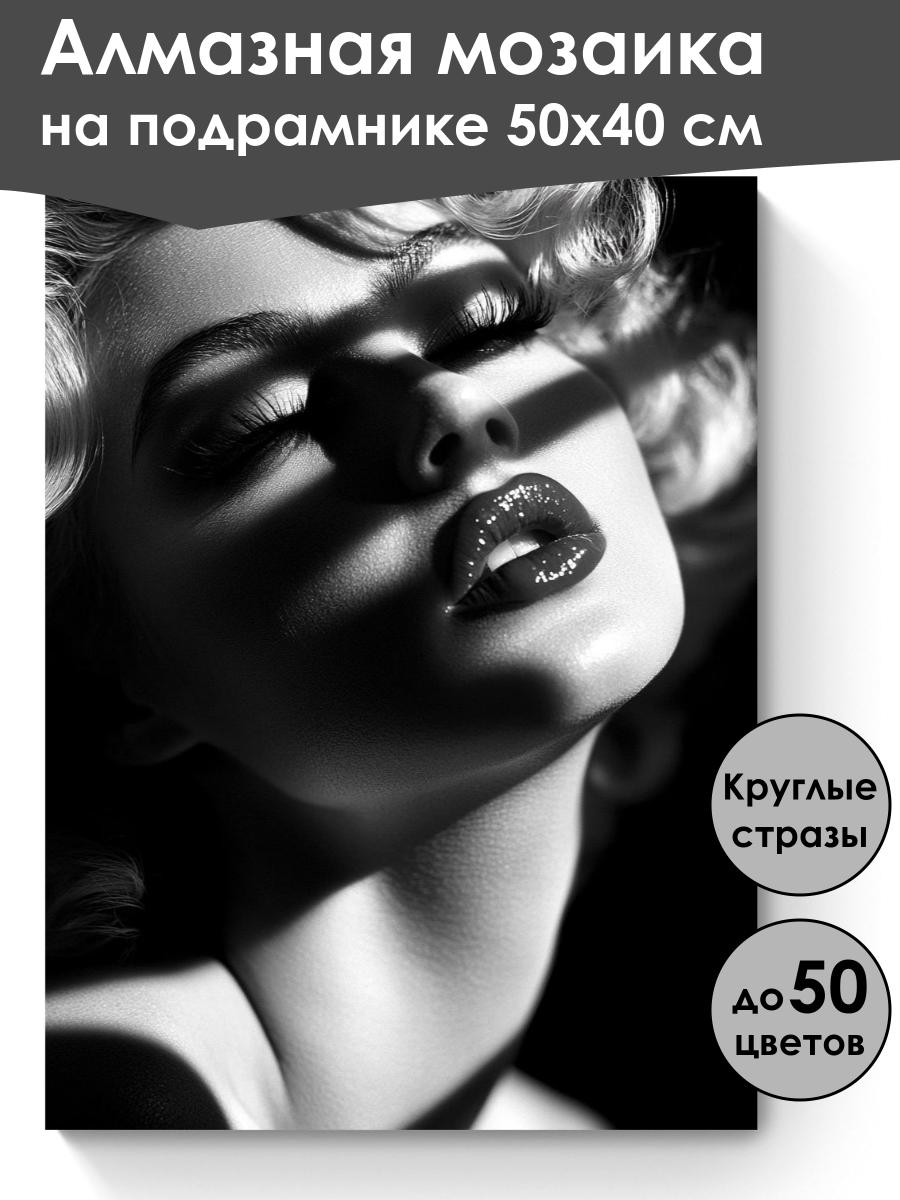 Алмазная мозаика на подрамнике 50х40 см

Круглые стразы

до 50 цветов