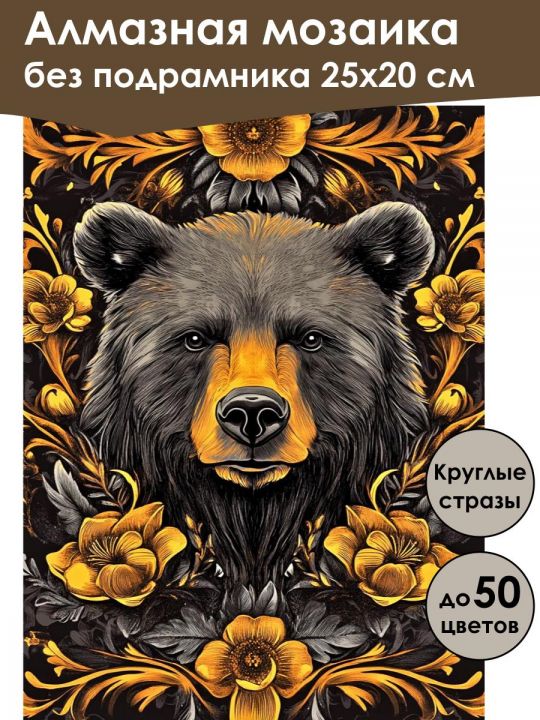 Алмазная мозаика
без подрамника 25х20 см

Круглые стразы

до 50 цветов