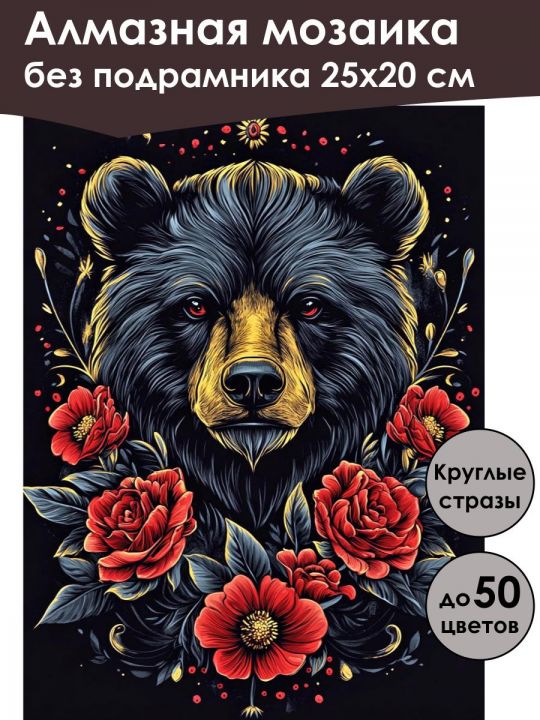 Алмазная мозаика
без подрамника 25х20 см

Круглые стразы

до 50 цветов