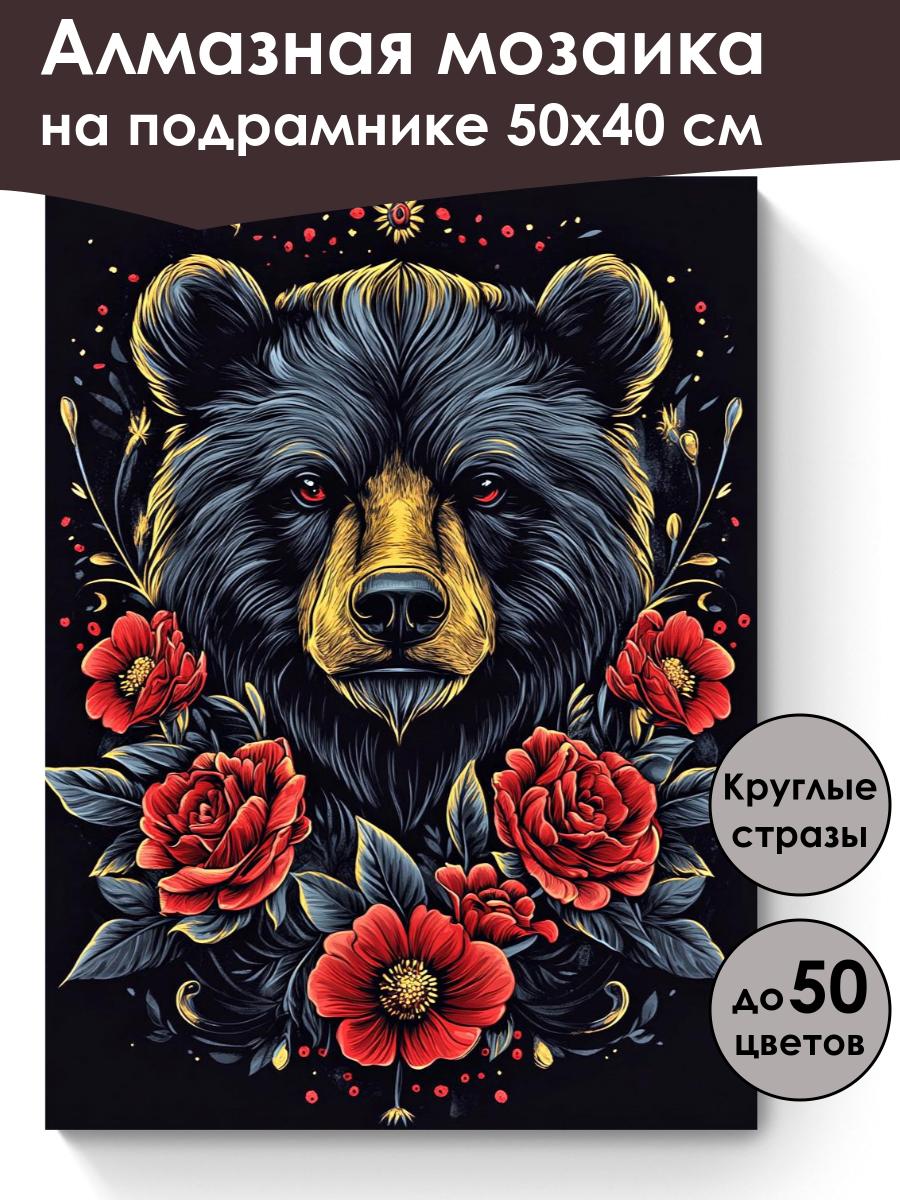 Алмазная мозаика
на подрамнике 50х40 см

Круглые стразы

до 50 цветов