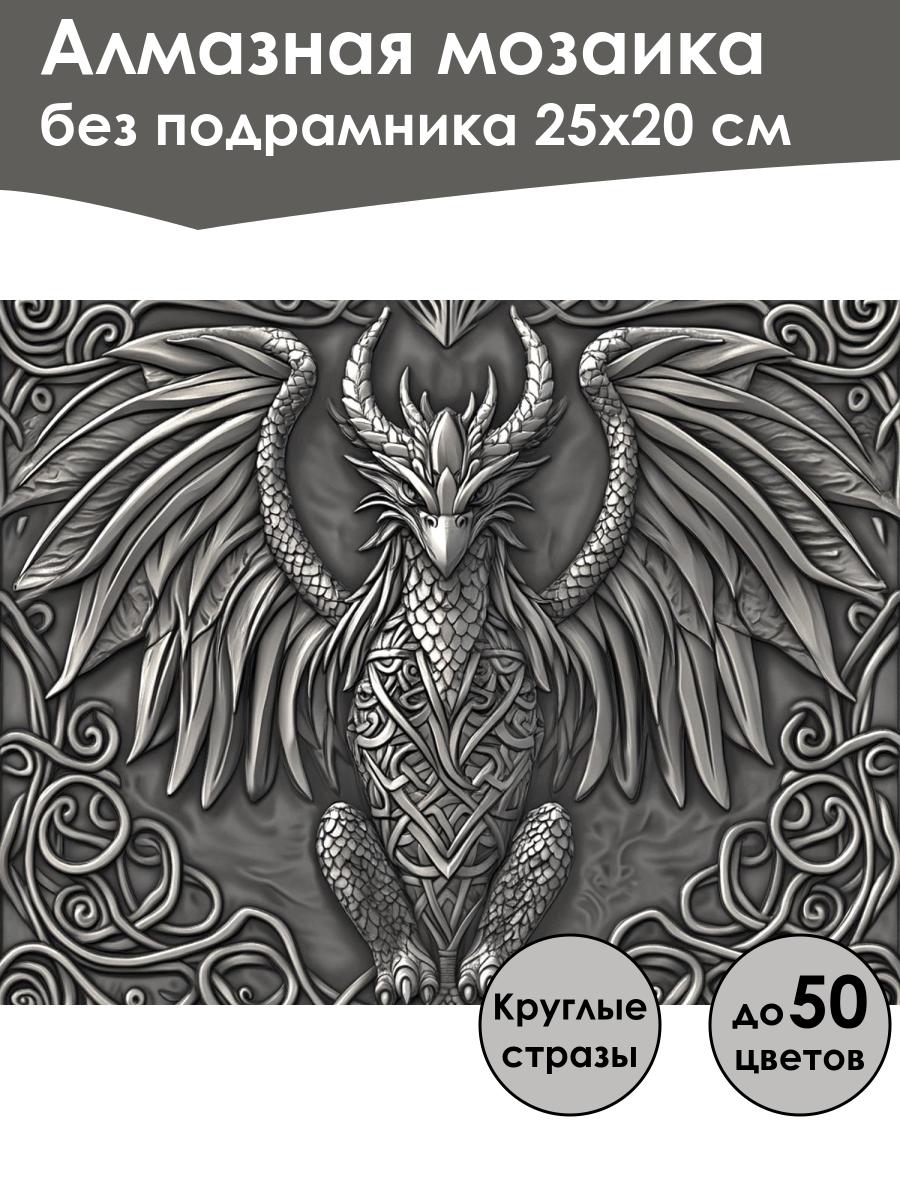 Алмазная мозаика
без подрамника 25х20 см

Круглые стразы

до 50 цветов