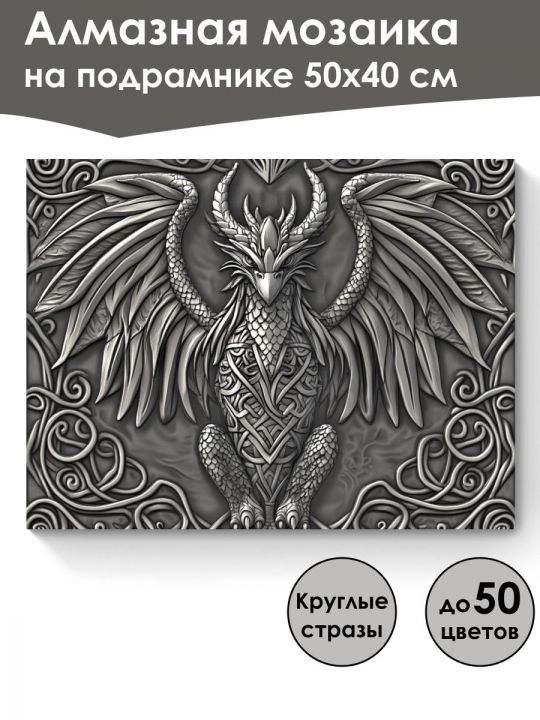 Алмазная мозаика
на подрамнике 50х40 см

Круглые стразы

до 50 цветов