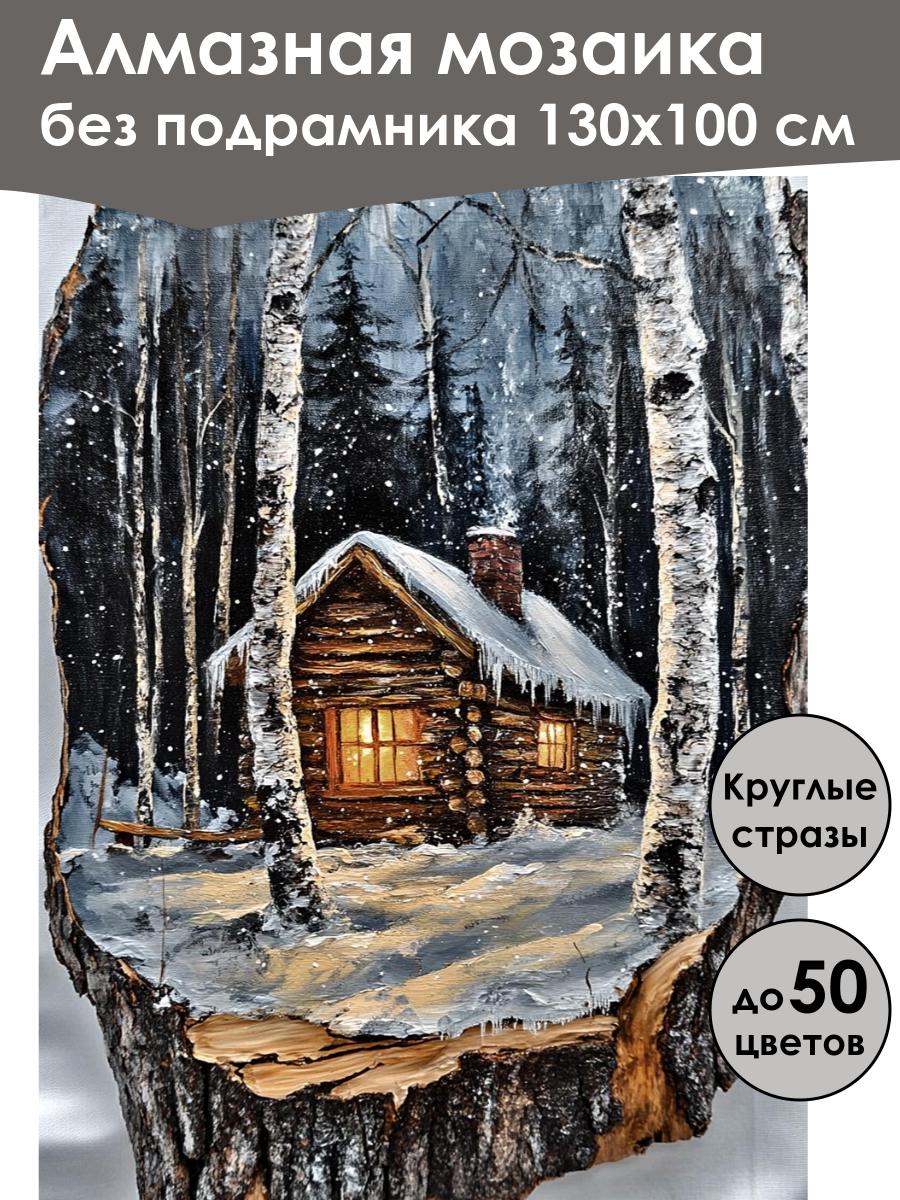 Алмазная мозаика
без подрамника 130х100 см

Круглые стразы

до 50 цветов