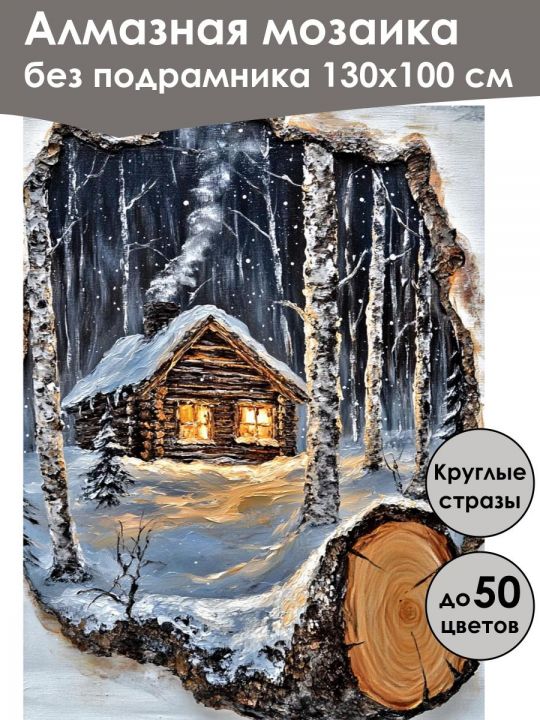 Алмазная мозаика
без подрамника 130х100 см

Круглые стразы

до 50 цветов