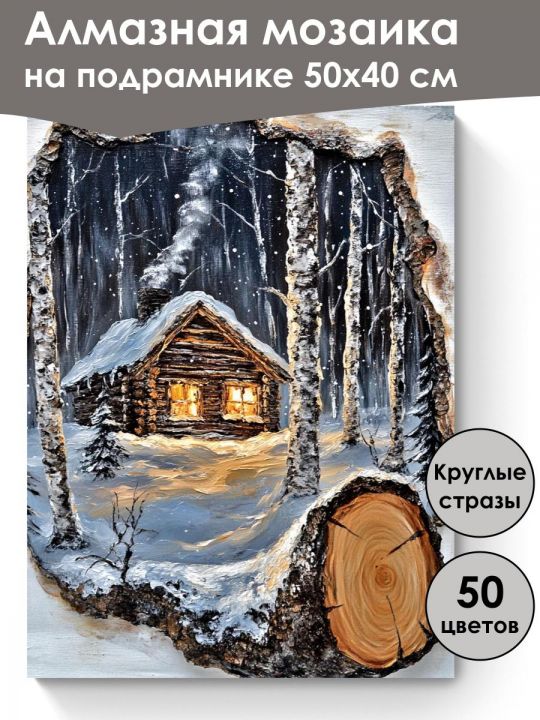 Алмазная мозаика на подрамнике 50х40 см

Круглые стразы

50 цветов