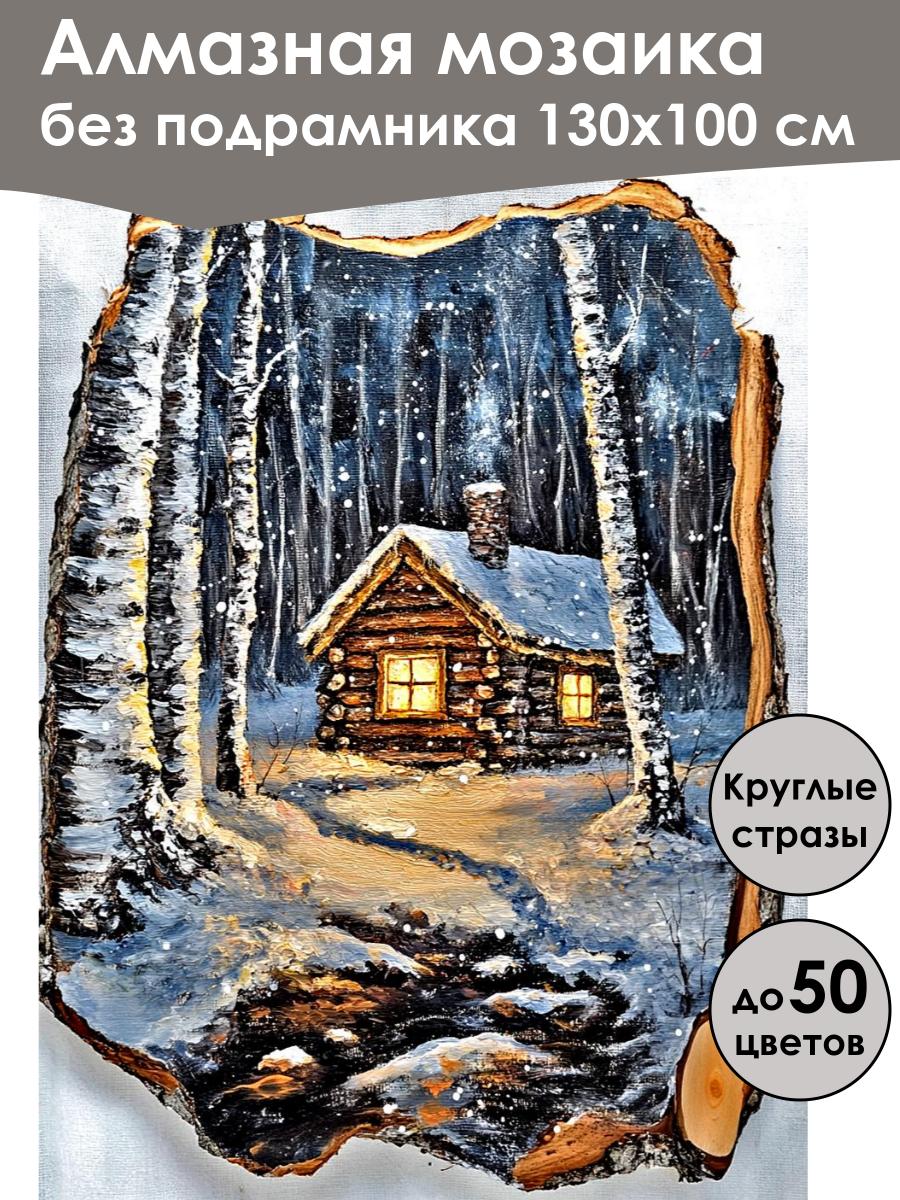 Алмазная мозаика
без подрамника 130х100 см

Круглые стразы

до 50 цветов