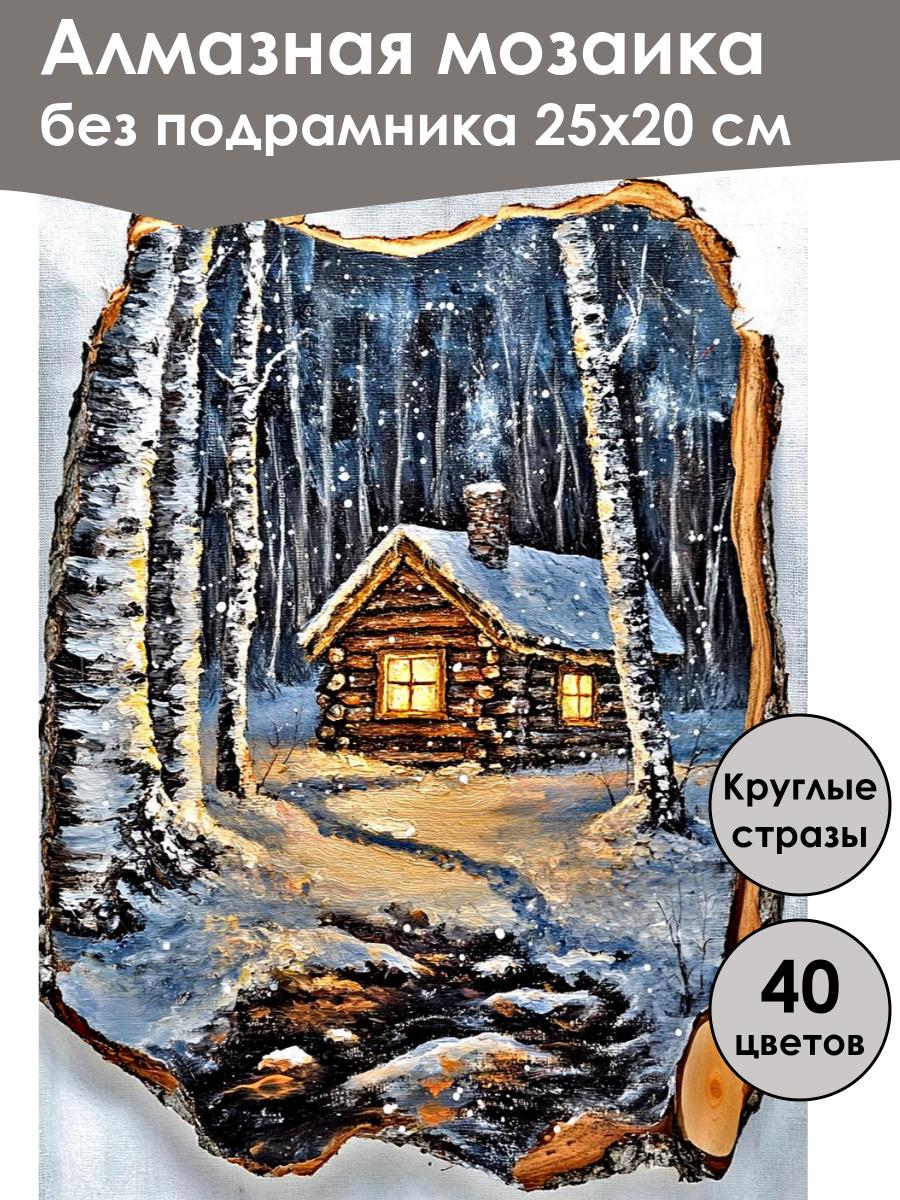 Алмазная мозаика
без подрамника 25х20 см

Круглые стразы

40 цветов