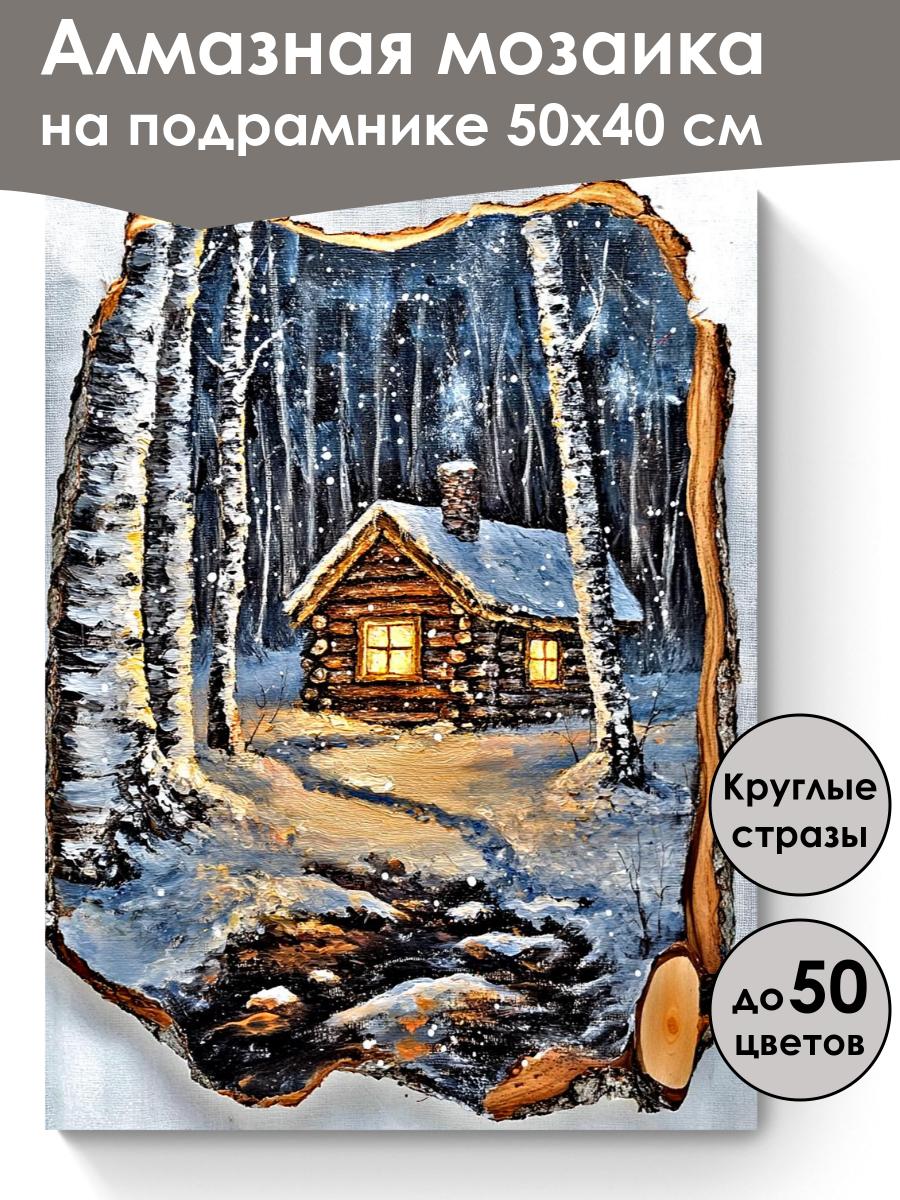 Алмазная мозаика на подрамнике 50х40 см

Круглые стразы

до 50 цветов