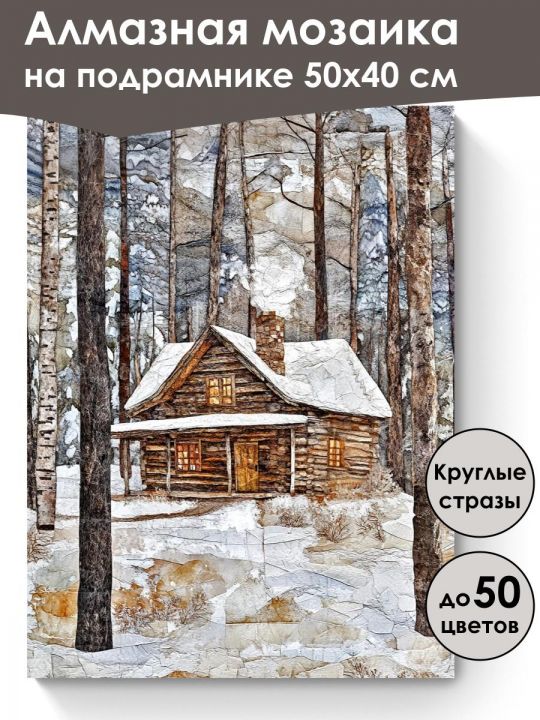 Алмазная мозаика на подрамнике 50х40 см

Круглые стразы

до 50 цветов