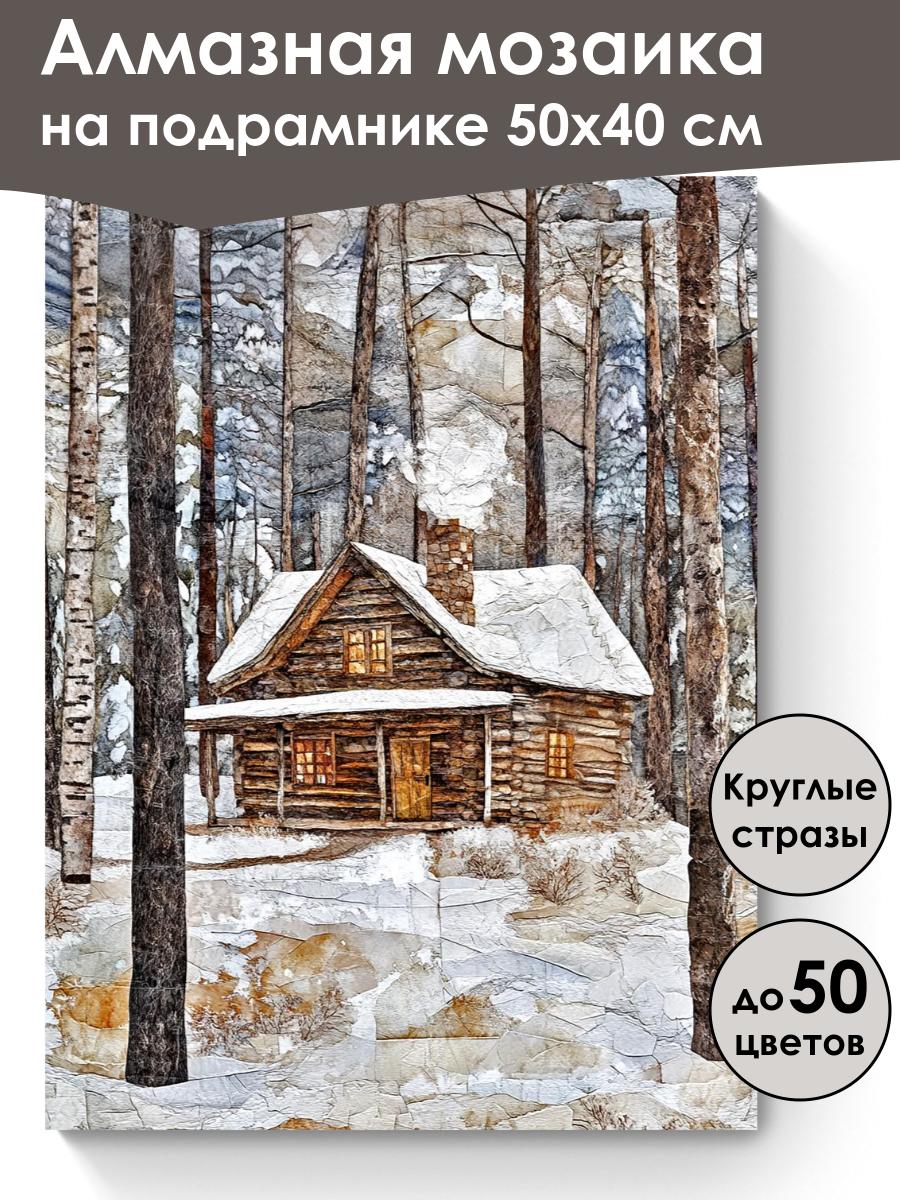 Алмазная мозаика на подрамнике 50х40 см

Круглые стразы

до 50 цветов