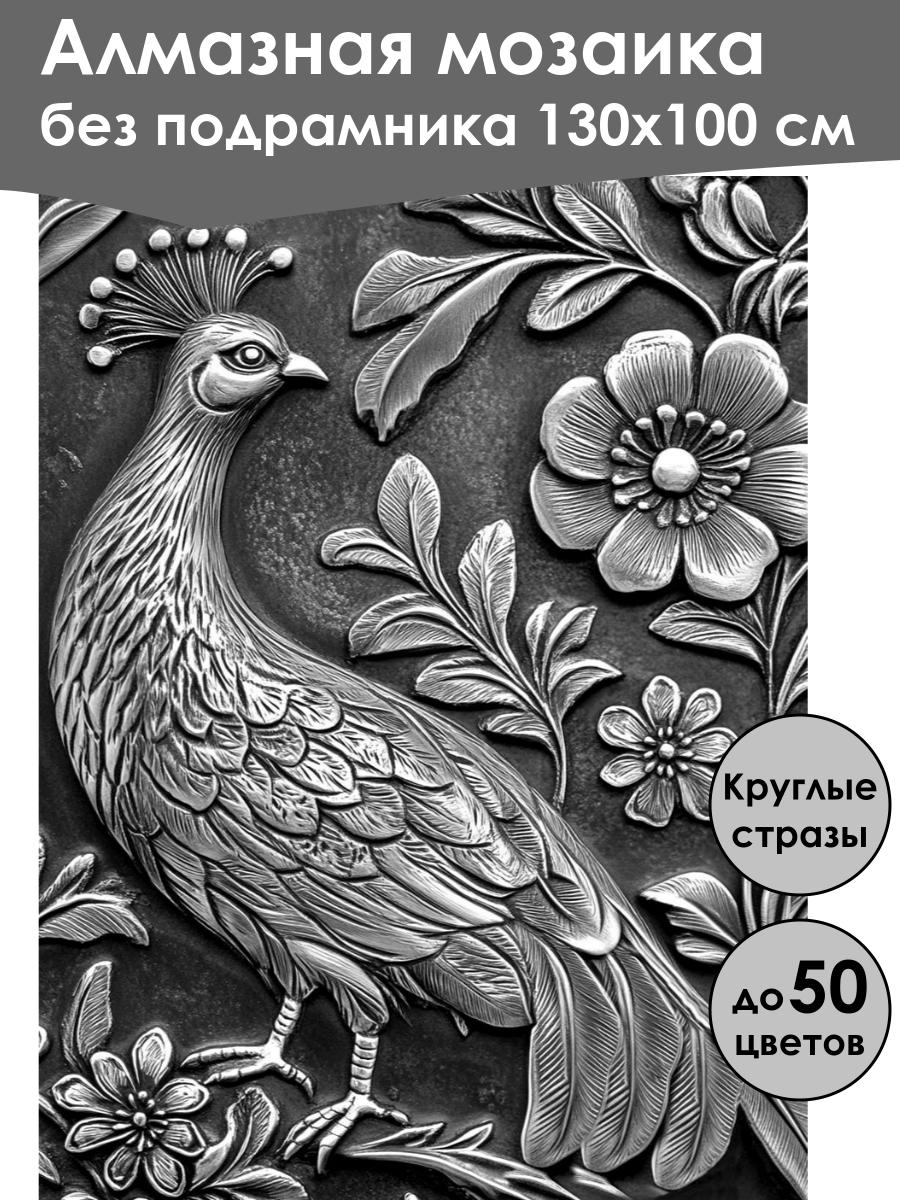 Алмазная мозаика
без подрамника 130х100 см

Круглые стразы

до 50 цветов