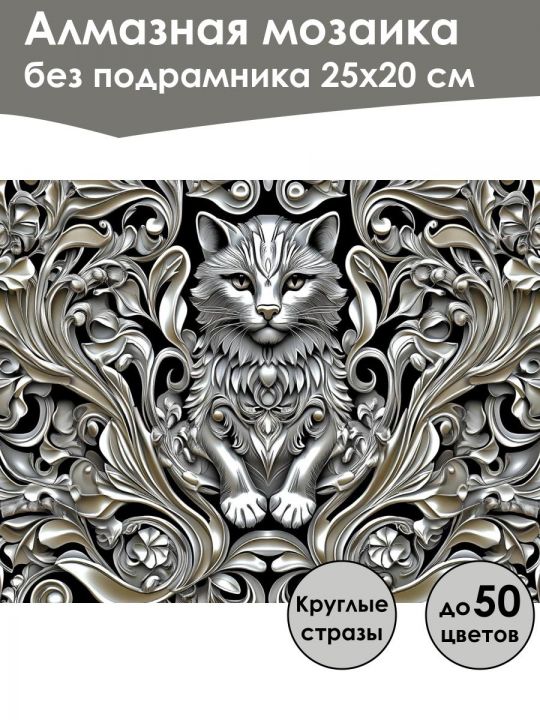 Алмазная мозаика
без подрамника 25х20 см

Круглые стразы

до 50 цветов