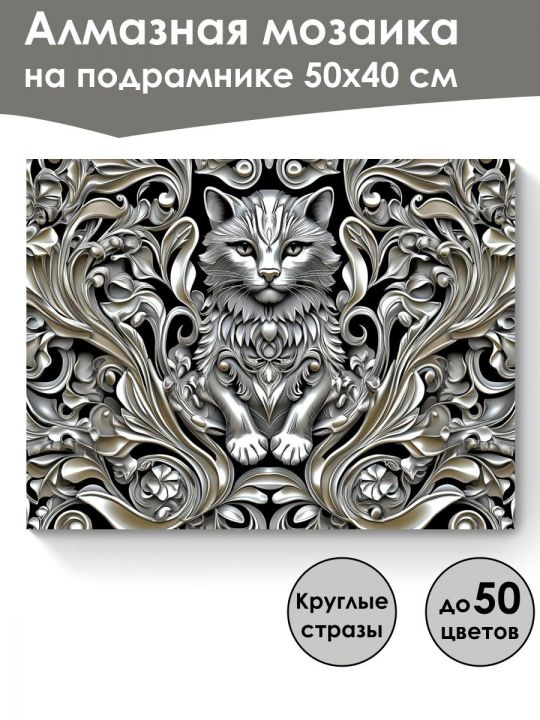 Алмазная мозаика
на подрамнике 50x40 см

Круглые стразы

до 50 цветов