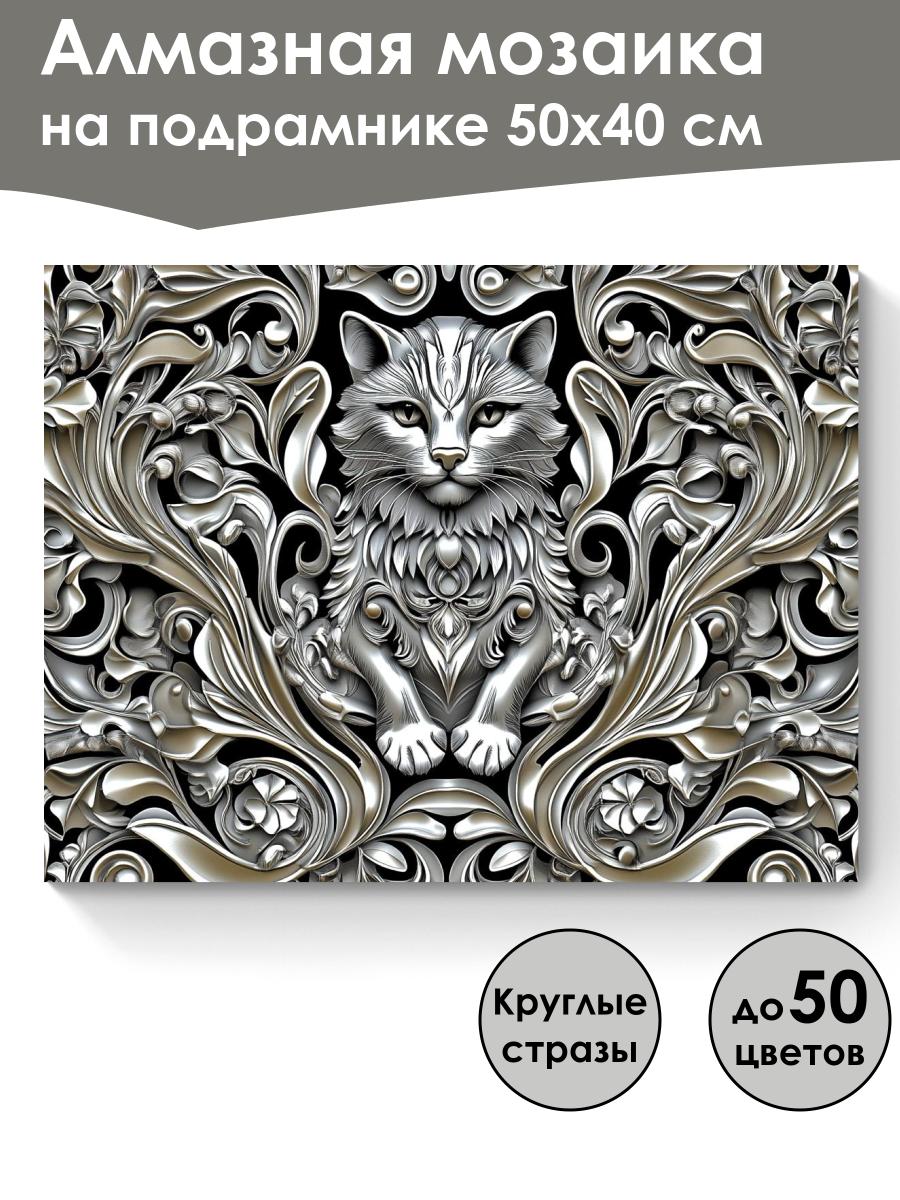 Алмазная мозаика
на подрамнике 50х40 см

Круглые стразы

до 50 цветов