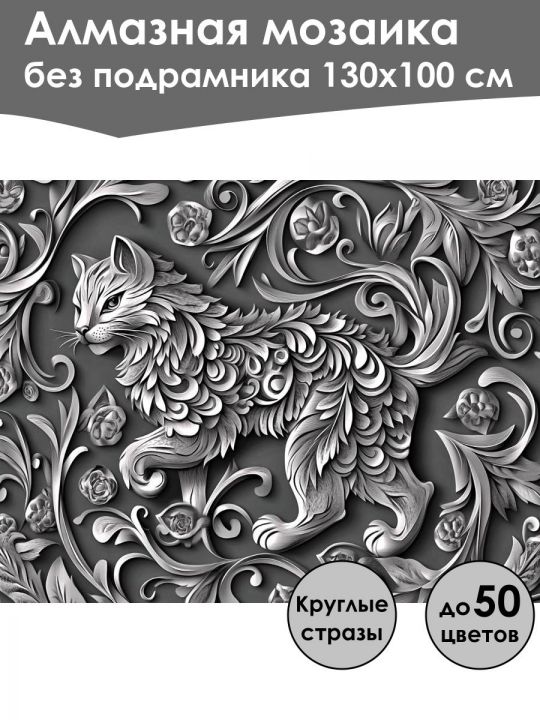 Алмазная мозаика без подрамника 130х100 см

Круглые стразы

до 50 цветов