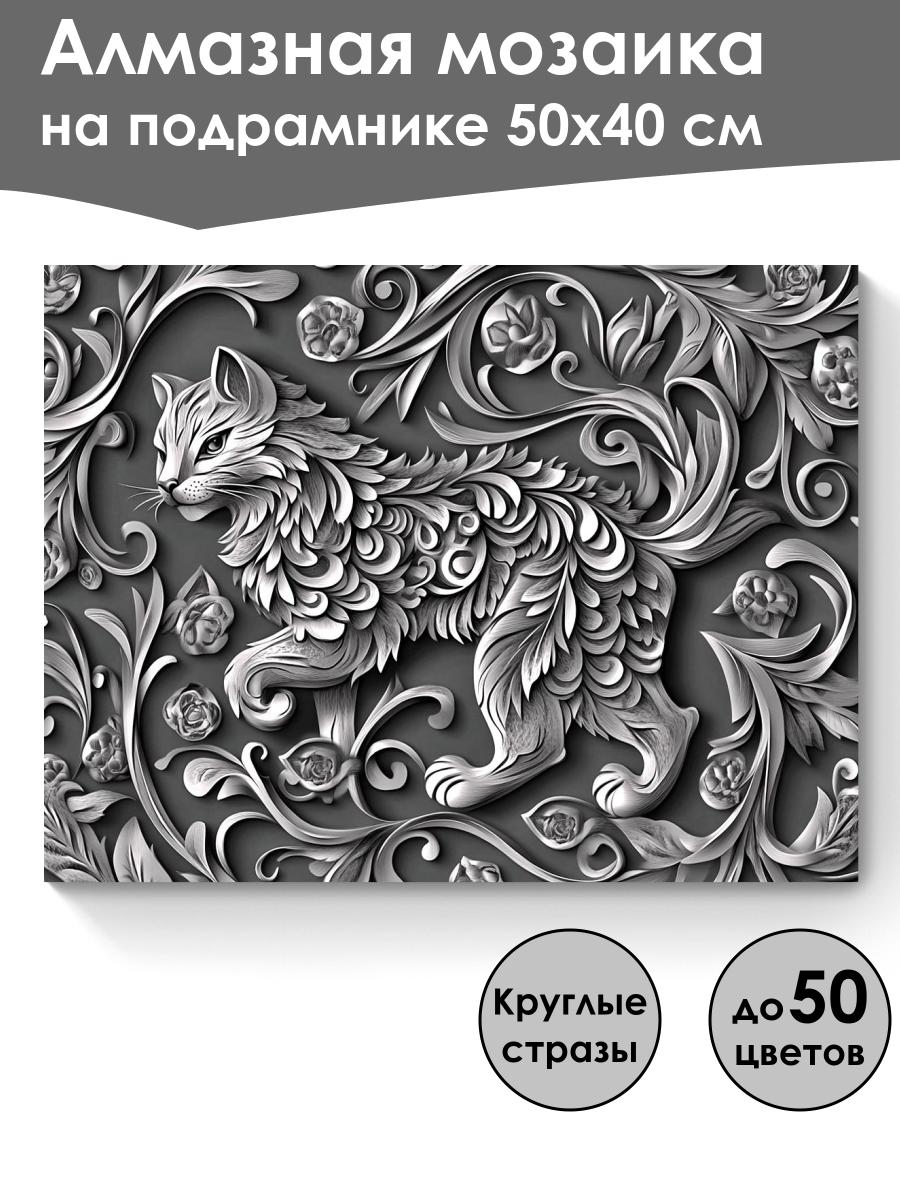 Алмазная мозаика
на подрамнике 50х40 см

Круглые стразы

до 50 цветов