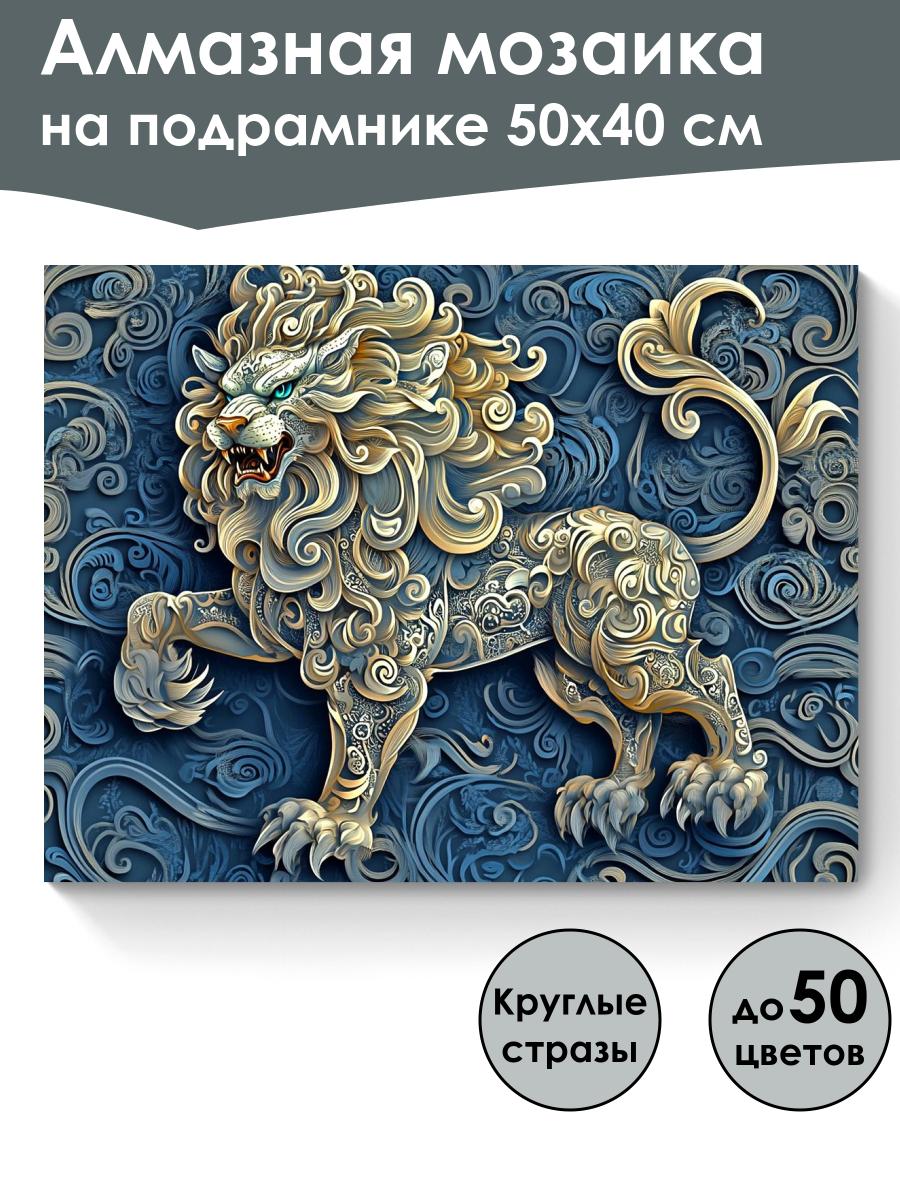 Алмазная мозаика
на подрамнике 50х40 см

Круглые стразы

до 50 цветов