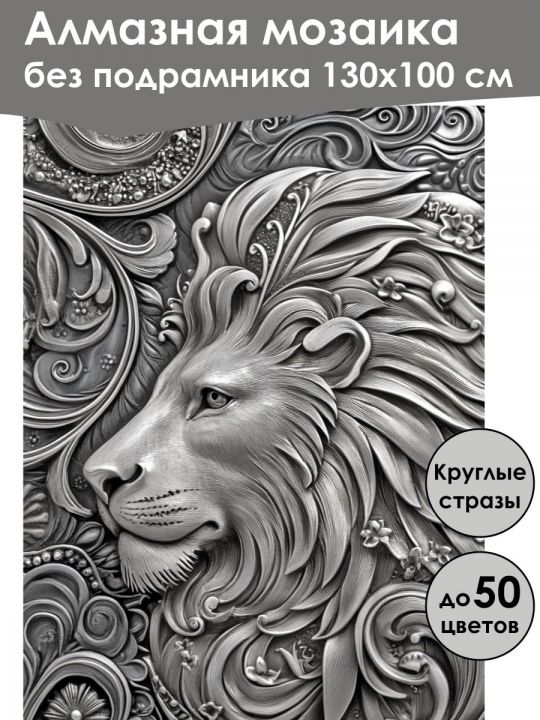 Алмазная мозаика
без подрамника 130x100 см

Круглые стразы

до 50 цветов