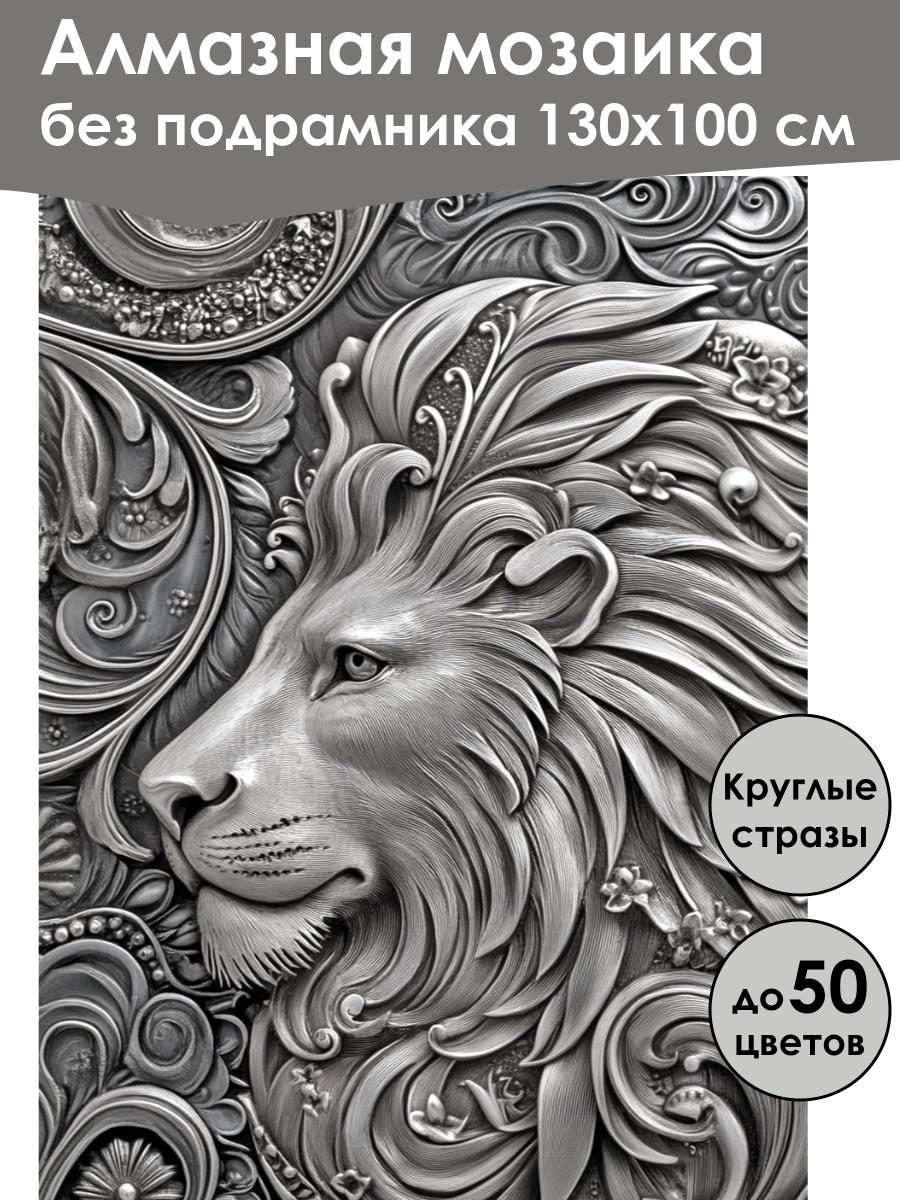 Алмазная мозаика
без подрамника 130х100 см

Круглые стразы

до 50 цветов