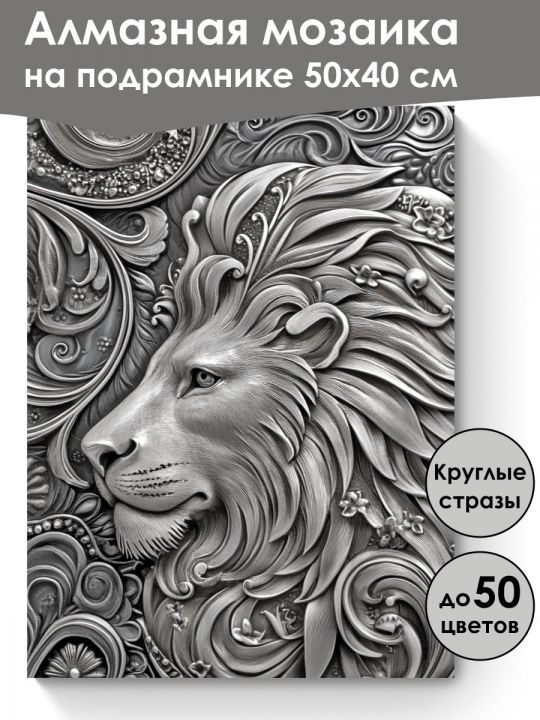 Алмазная мозаика
на подрамнике 50х40 см

Круглые стразы

до 50 цветов