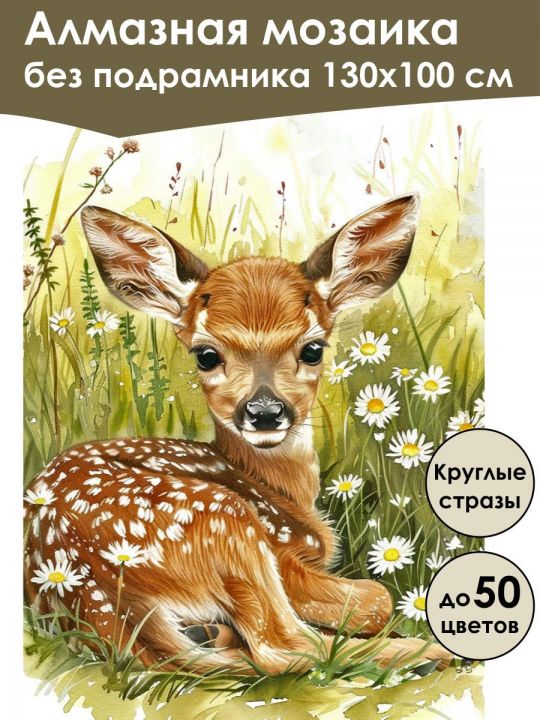 Алмазная мозаика
без подрамника 130х100 см

Круглые стразы

до 50 цветов