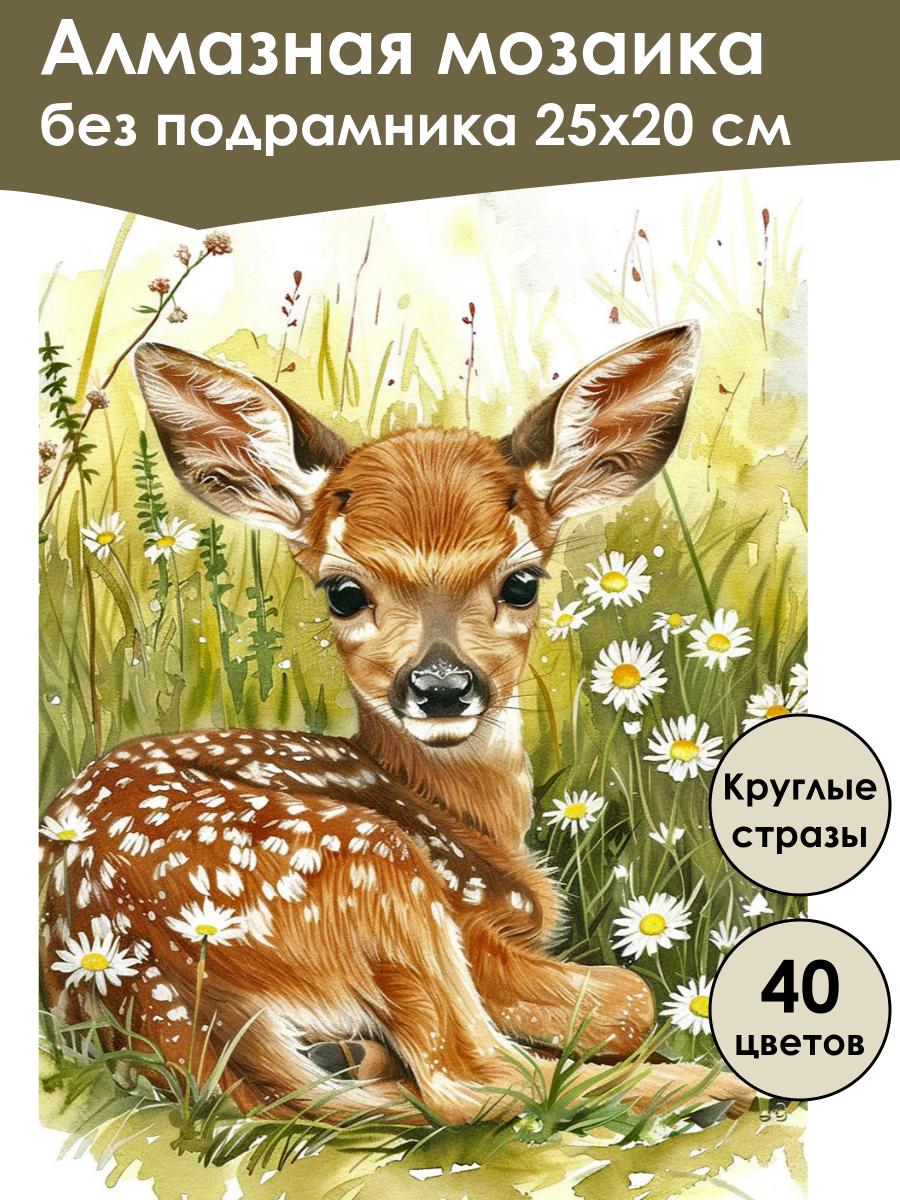 Алмазная мозаика
без подрамника 25х20 см

Круглые стразы

40 цветов