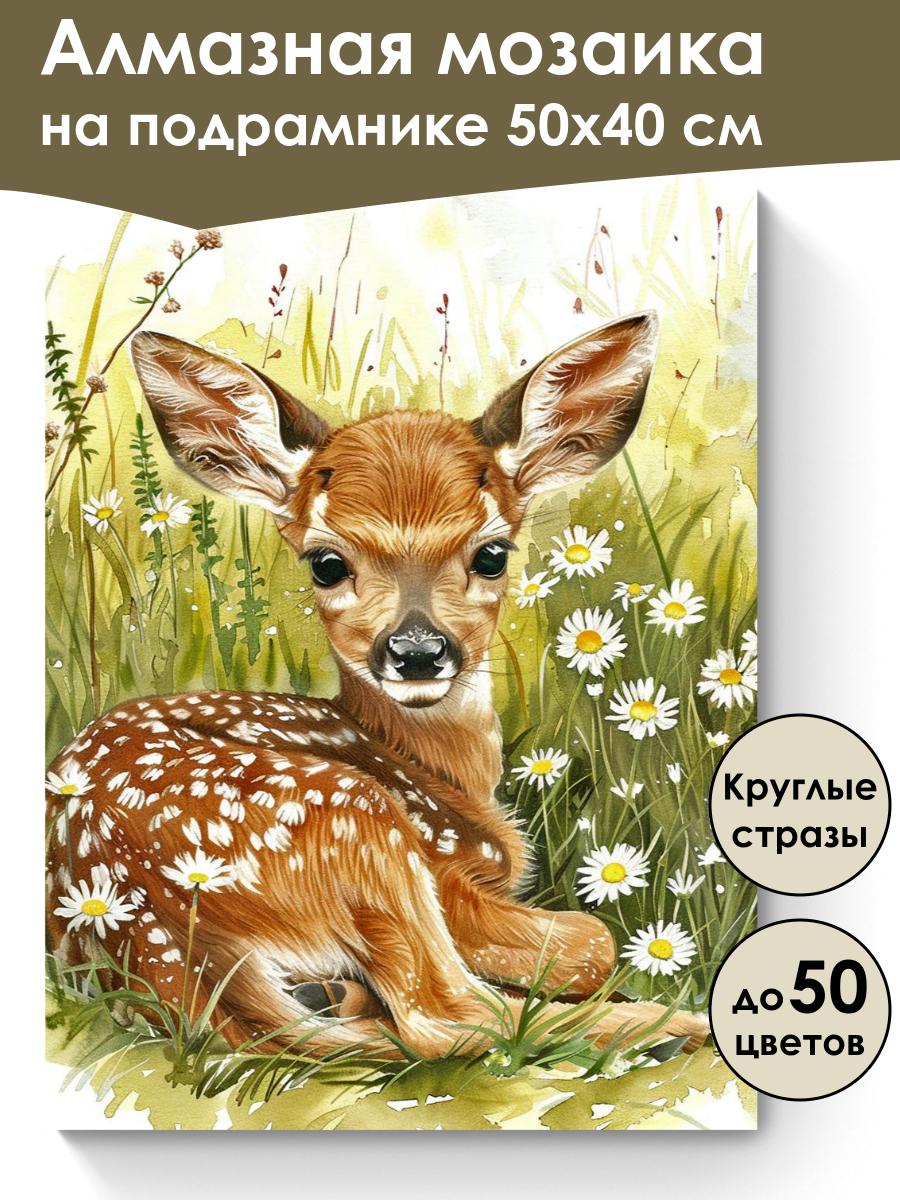 Алмазная мозаика на подрамнике 50х40 см

Круглые стразы

до 50 цветов