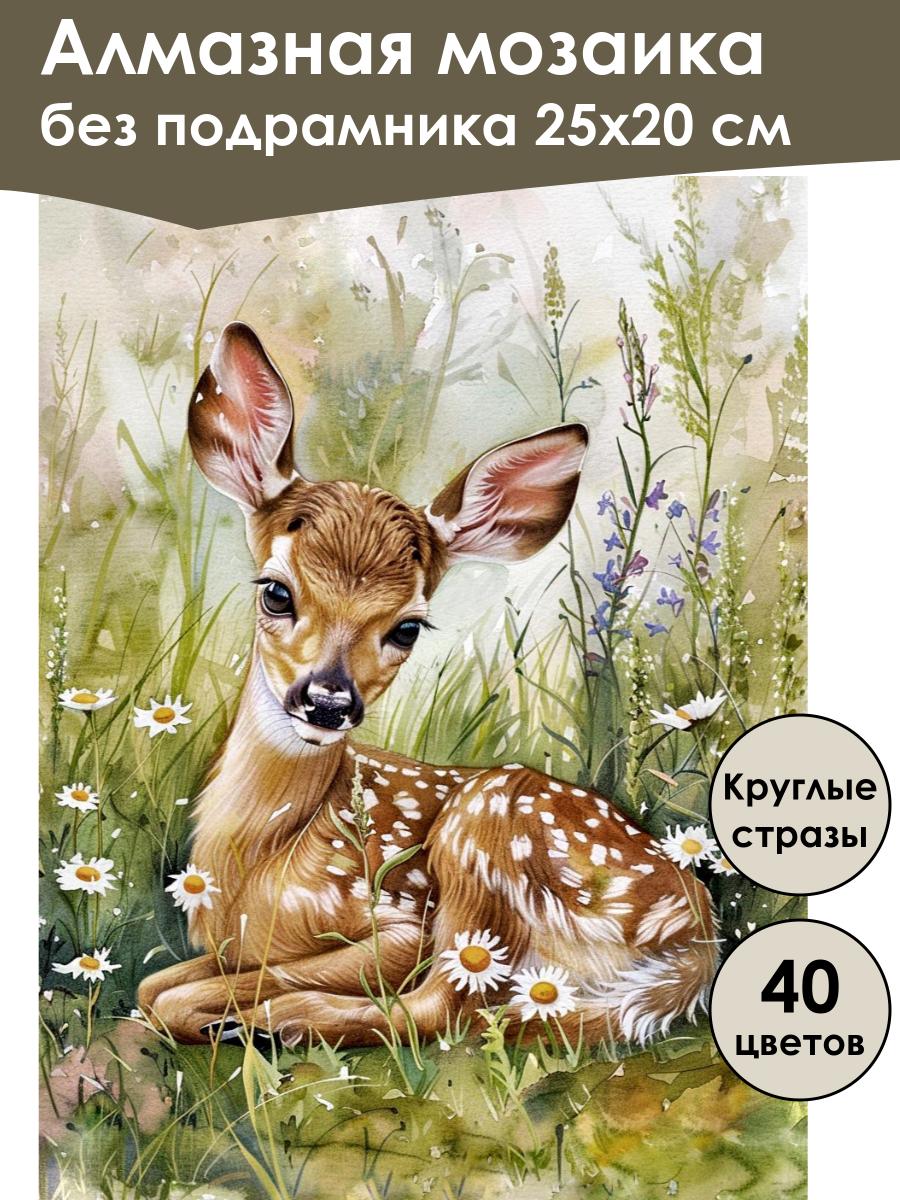 Алмазная мозаика
без подрамника 25х20 см

Круглые стразы

40 цветов