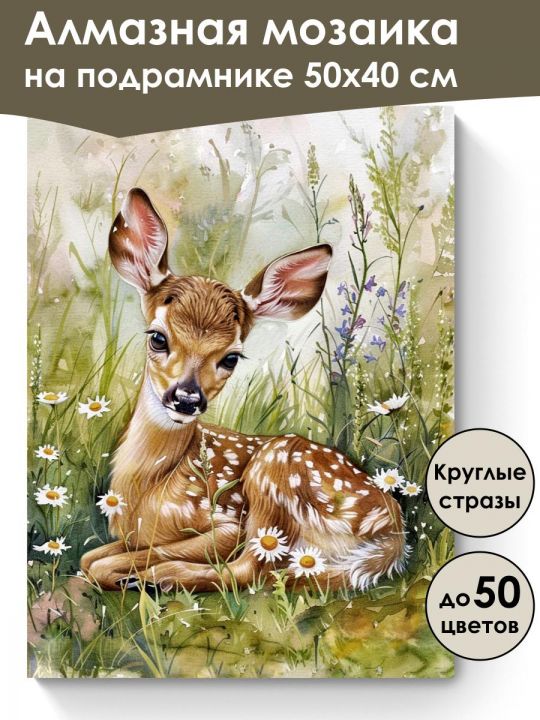 Алмазная мозаика
на подрамнике 50х40 см

Круглые стразы

до 50 цветов