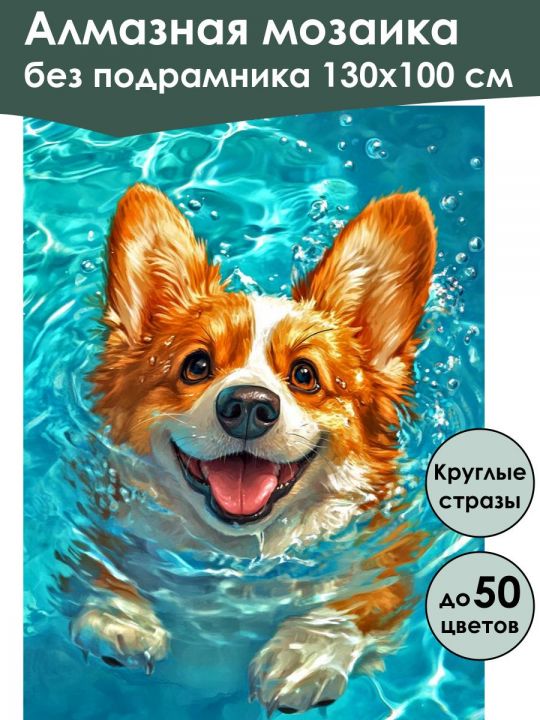 Алмазная мозаика
без подрамника 130х100 см

Круглые стразы

до 50 цветов