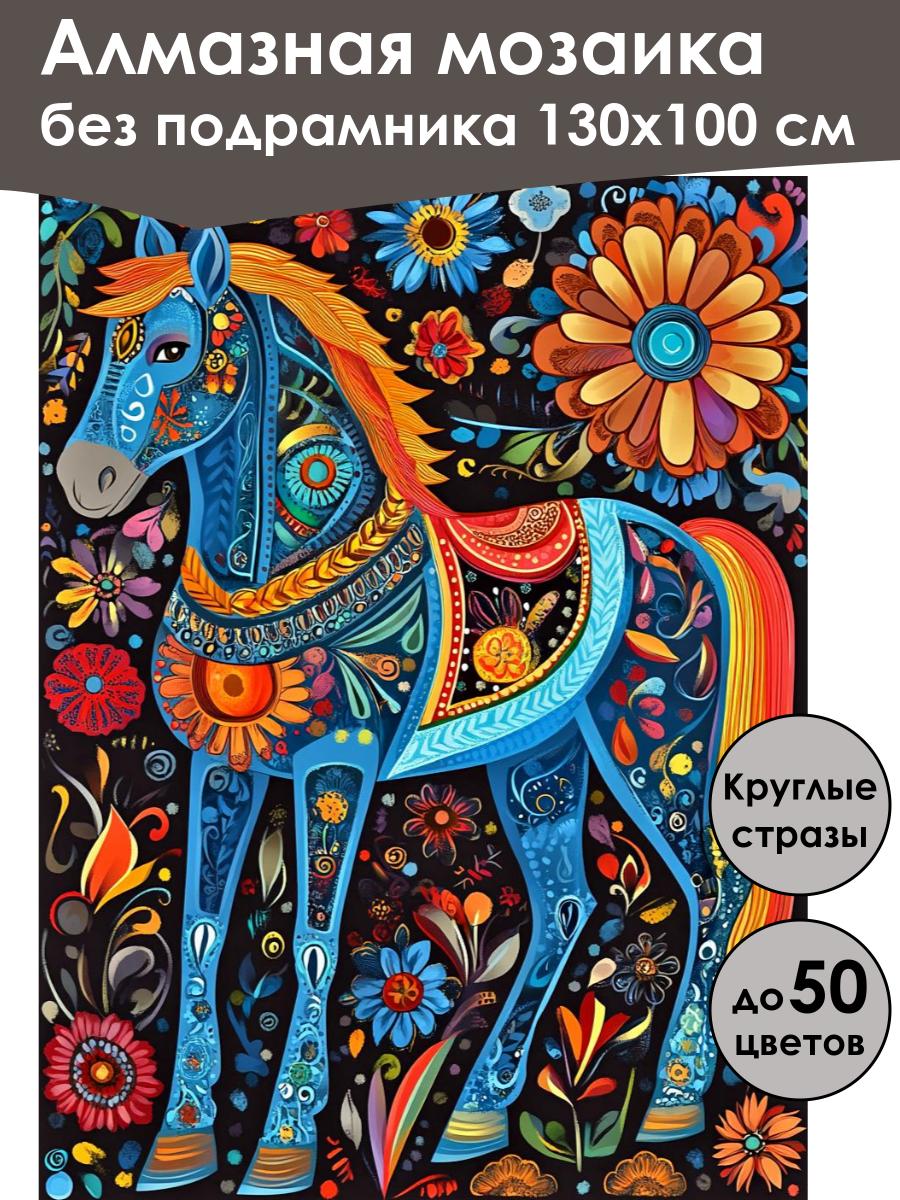 Алмазная мозаика
без подрамника 130х100 см

Круглые стразы

до 50 цветов