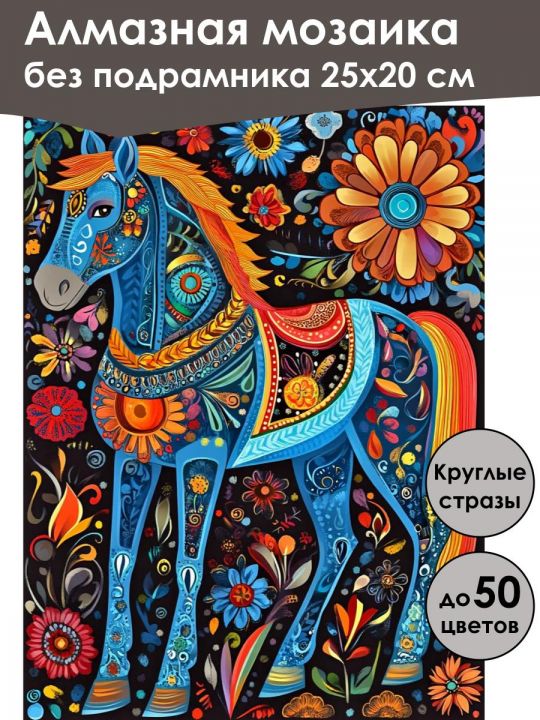 Алмазная мозаика
без подрамника 25х20 см

Круглые стразы

до 50 цветов