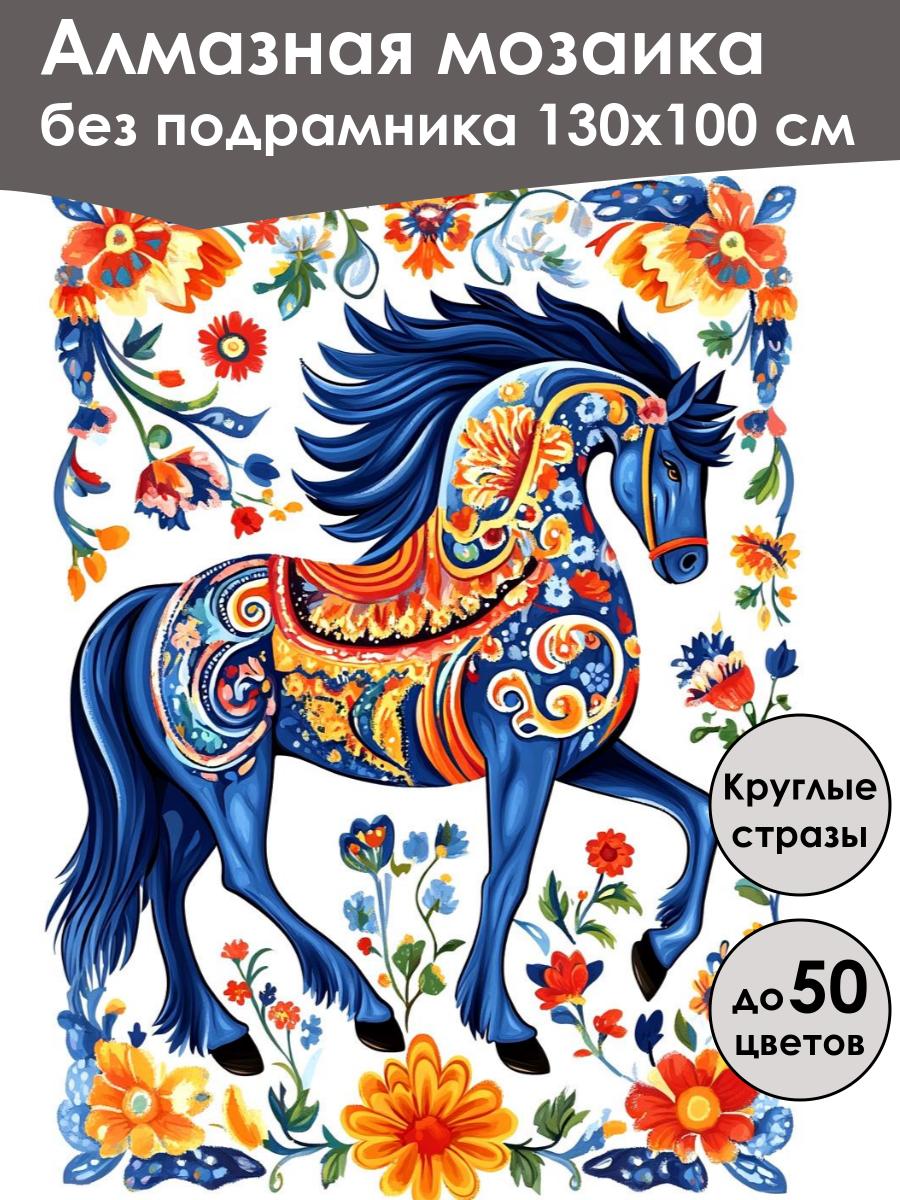 Алмазная мозаика
без подрамника 130х100 см

Круглые стразы

до 50 цветов