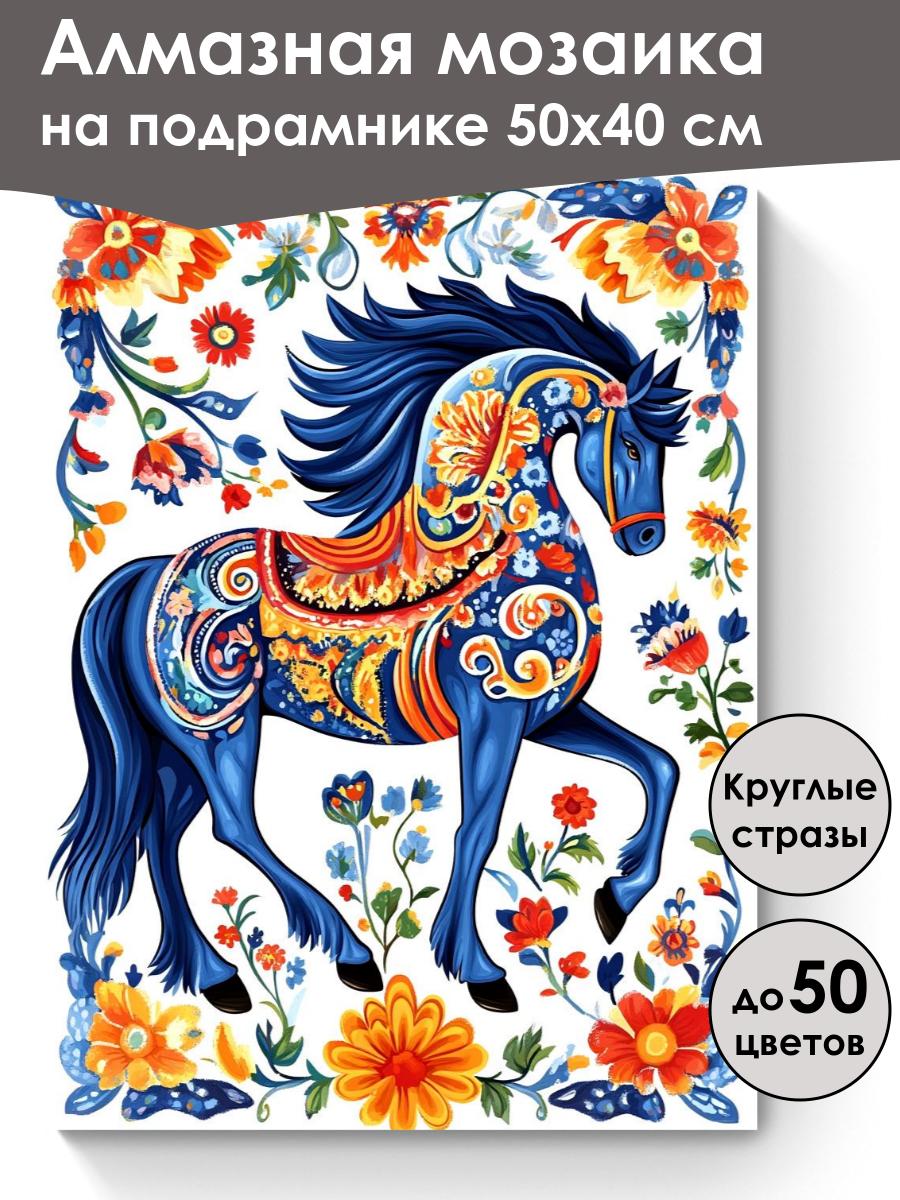 Алмазная мозаика
на подрамнике 50х40 см

Круглые стразы

до 50 цветов