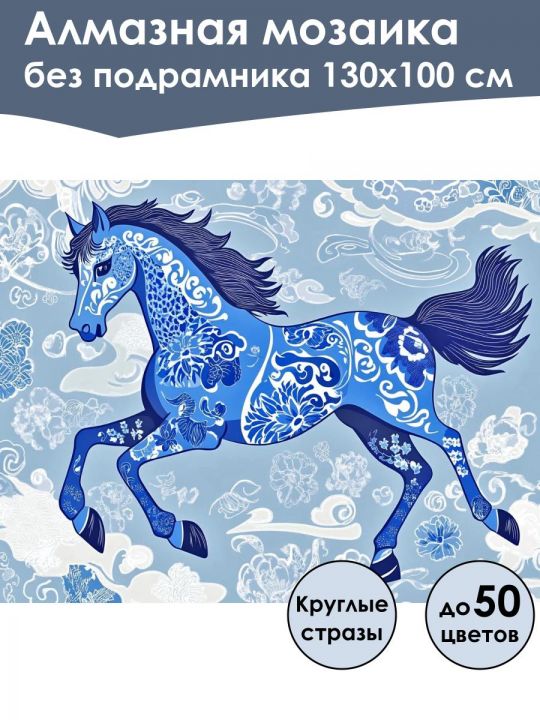 Алмазная мозаика
без подрамника 130х100 см

Круглые стразы

до 50 цветов