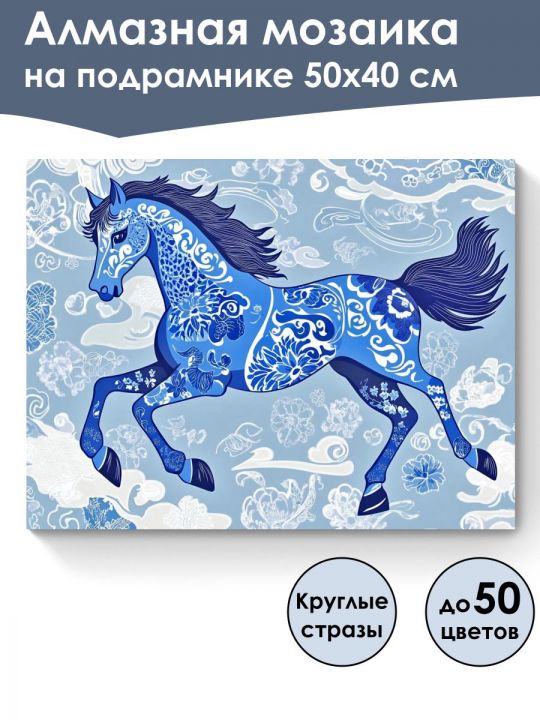 Алмазная мозаика
на подрамнике 50х40 см

Круглые стразы

до 50 цветов