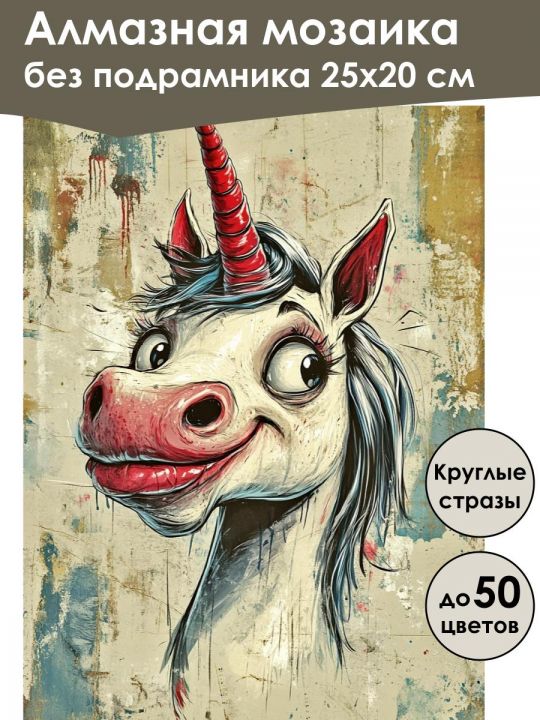 Алмазная мозаика
без подрамника 25х20 см

Круглые стразы

до 50 цветов