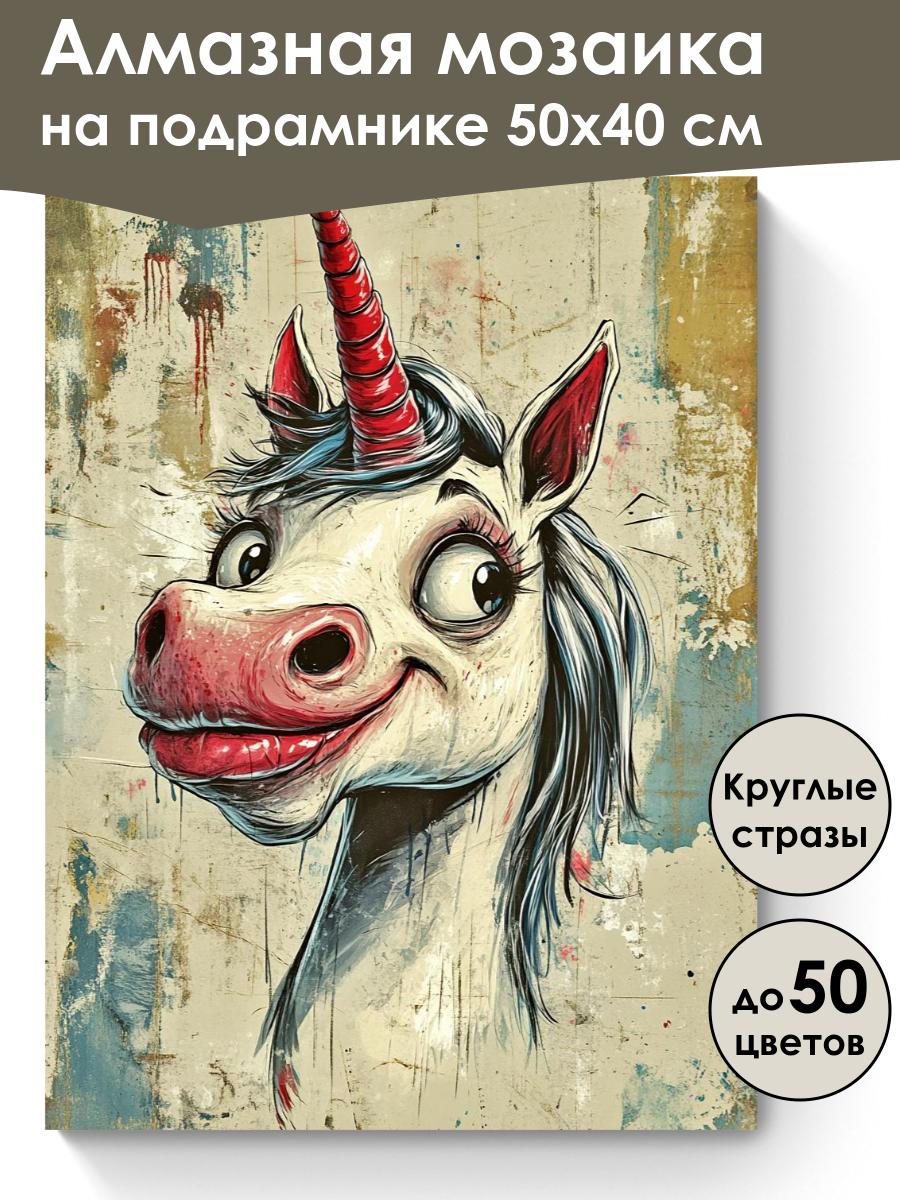 Алмазная мозаика на подрамнике 50х40 см

Круглые стразы

до 50 цветов