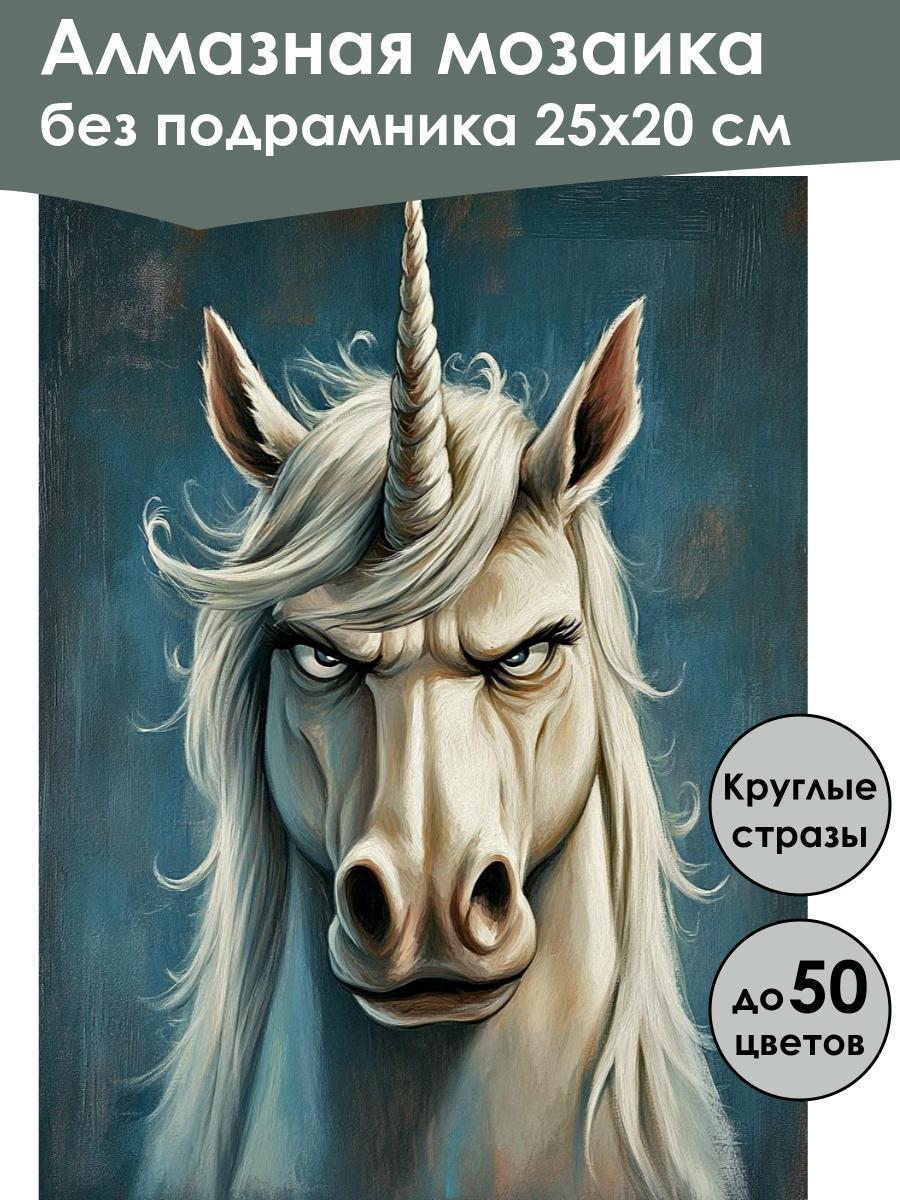 Алмазная мозаика
без подрамника 25х20 см

Круглые стразы

до 50 цветов