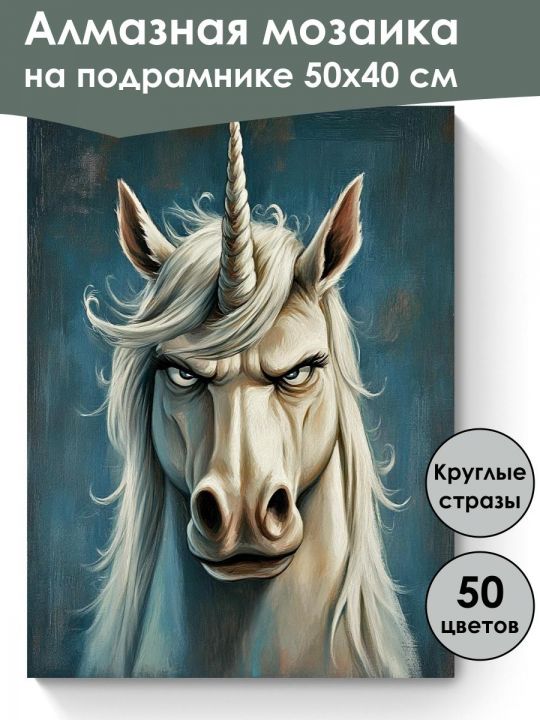 Алмазная мозаика
на подрамнике 50х40 см

Круглые стразы

50 цветов