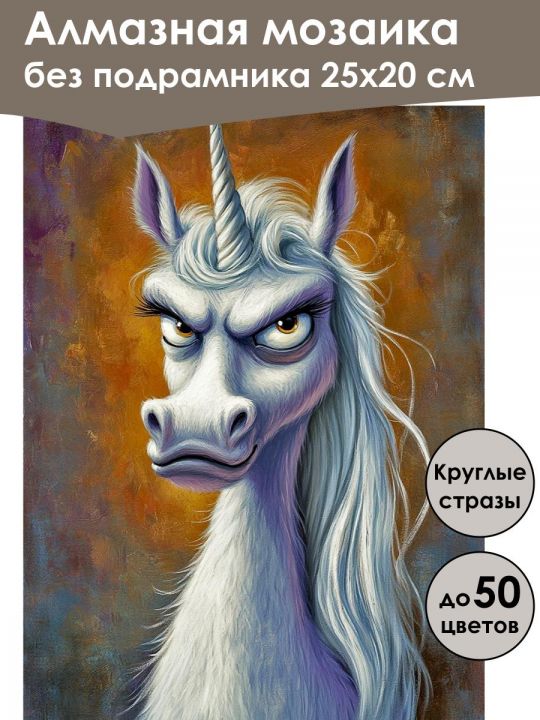 Алмазная мозаика без подрамника 25х20 см

Круглые стразы

до 50 цветов