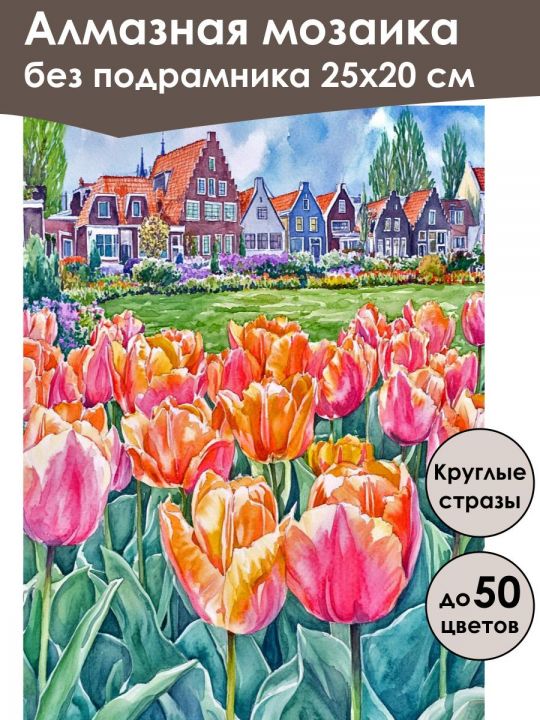 Алмазная мозаика
без подрамника 25х20 см

Круглые стразы

до 50 цветов