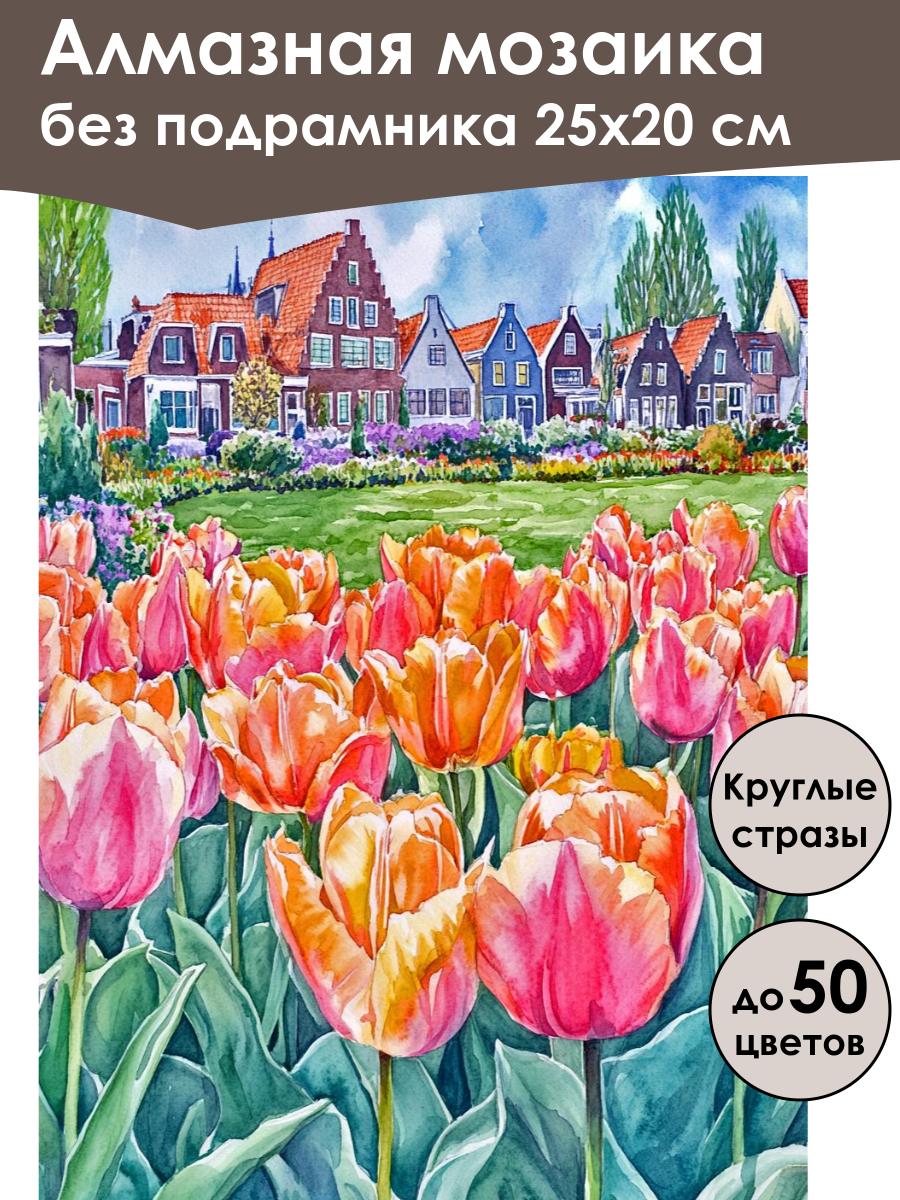 Алмазная мозаика
без подрамника 25х20 см

Круглые стразы

до 50 цветов