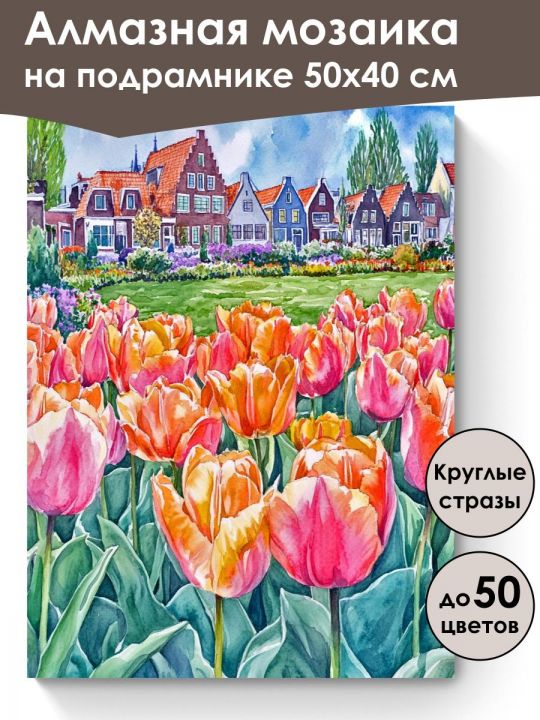 Алмазная мозаика
на подрамнике 50х40 см

Круглые стразы

до 50 цветов